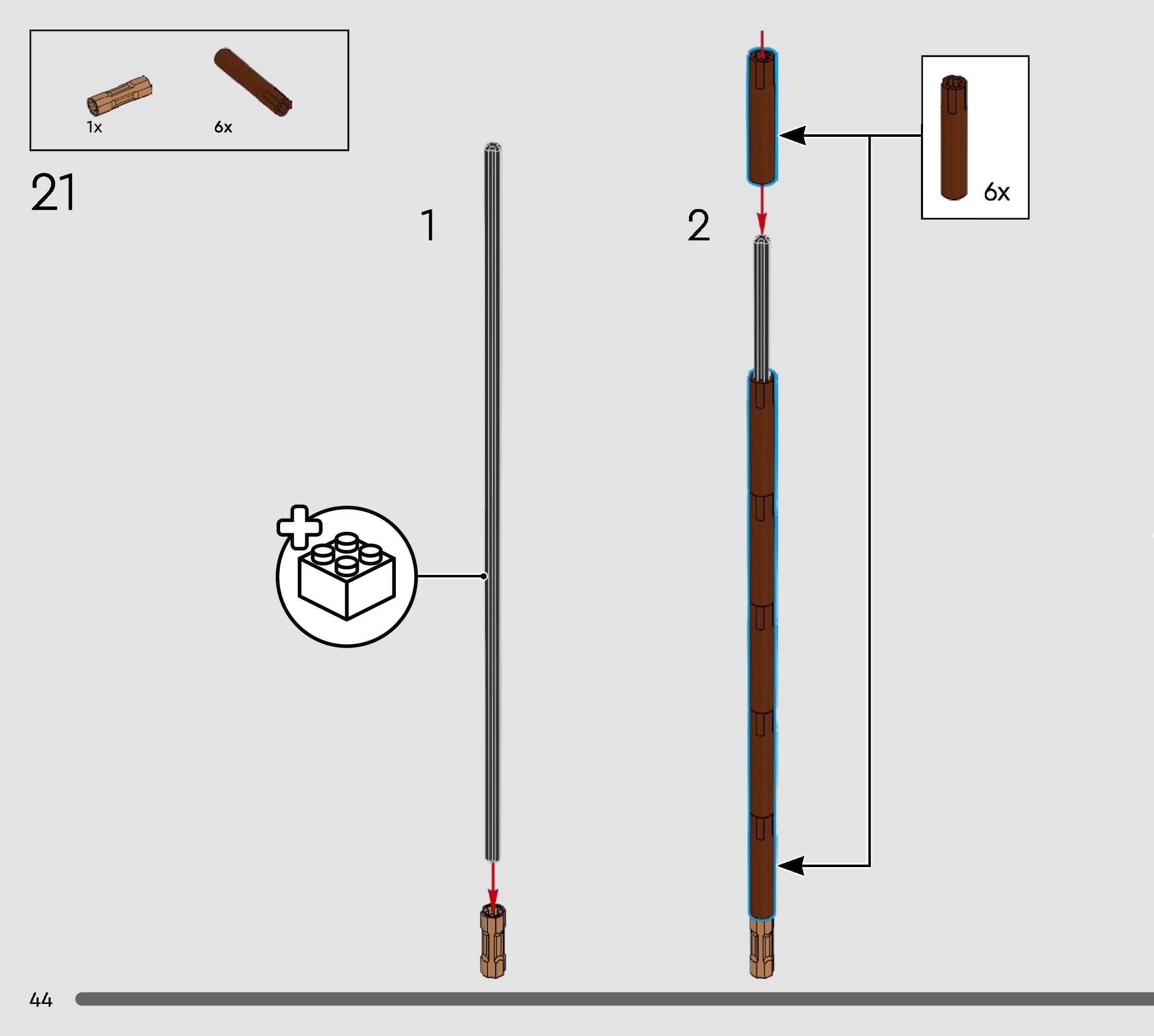 1x
6x

21

1

2

6x

44