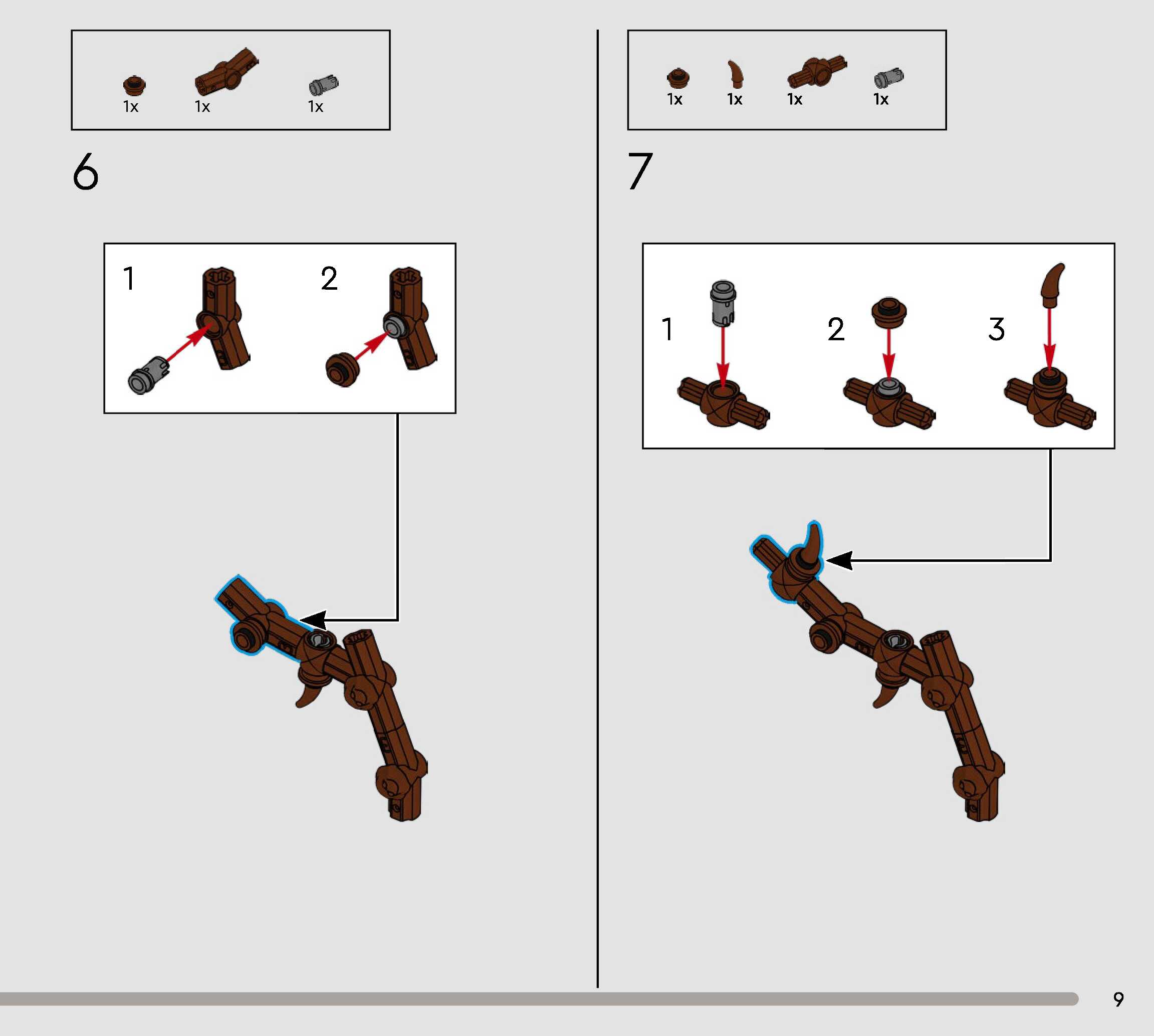 1x 1x 1x

6

1

2

1x 1x 1x 1x

7

1

2

3

9