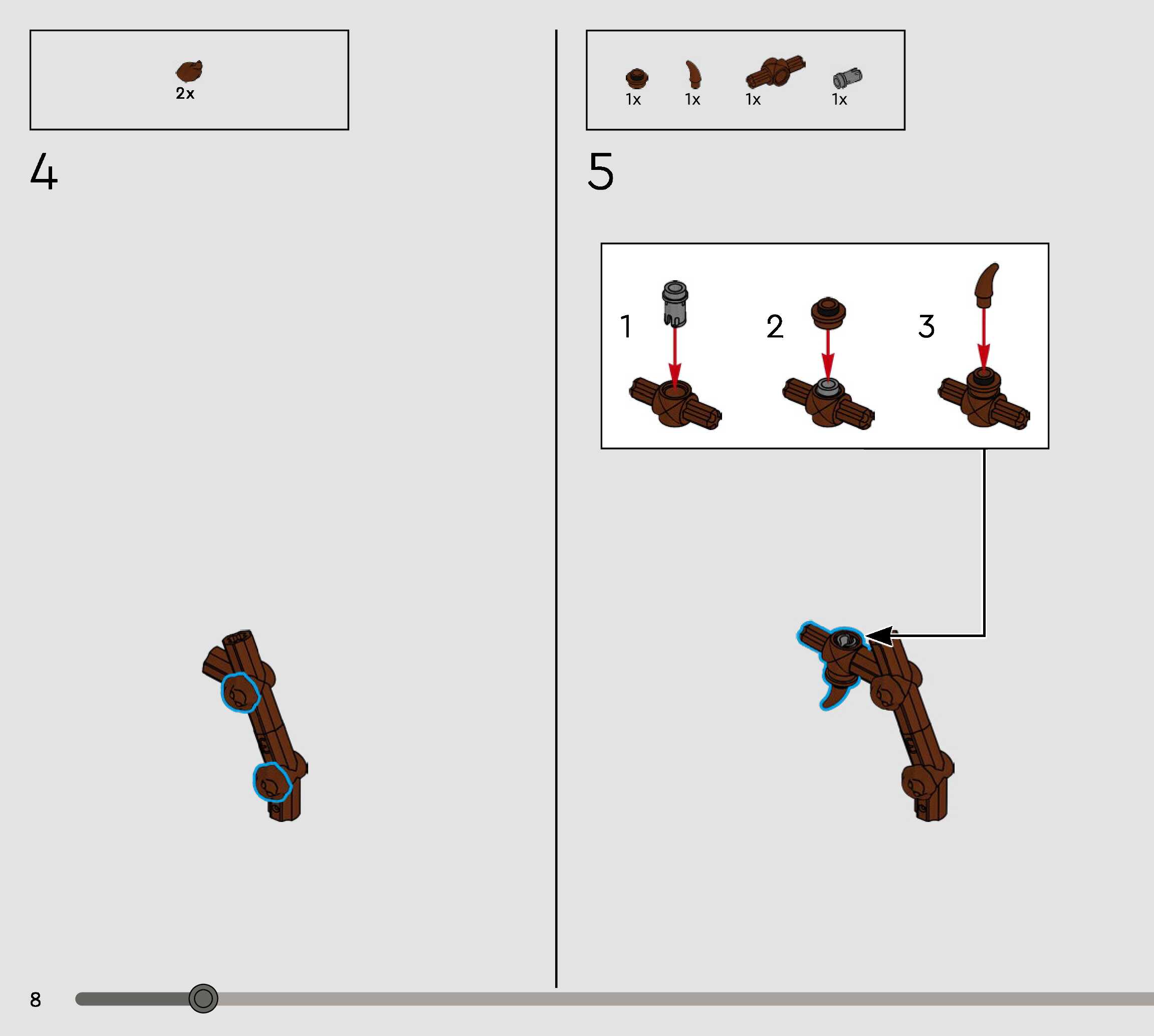 2x

4

1x 1x 1x 1x

5

1

2

3

8