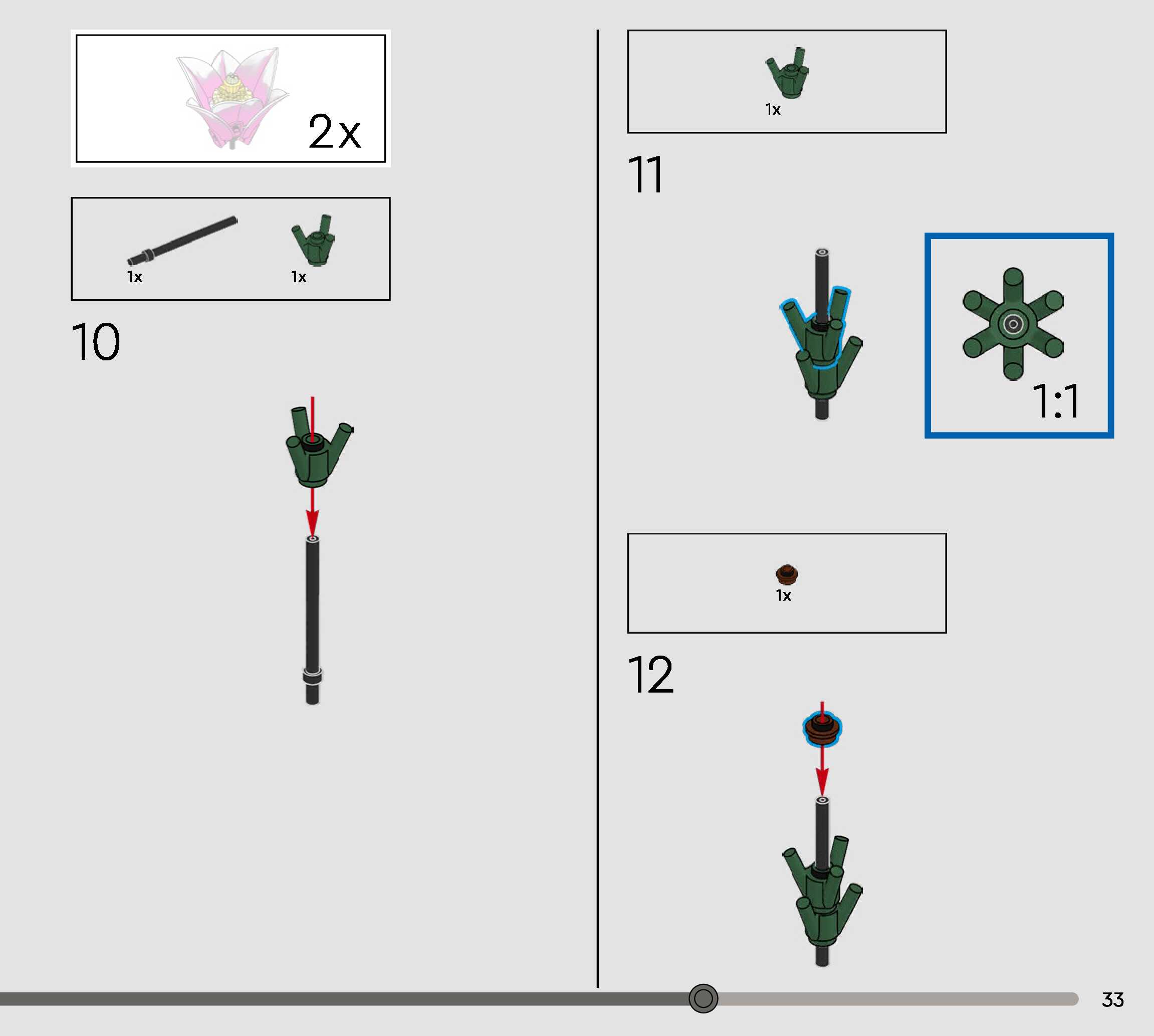 2x

1x 1x

10

1x

11

1:1

1x

12

33