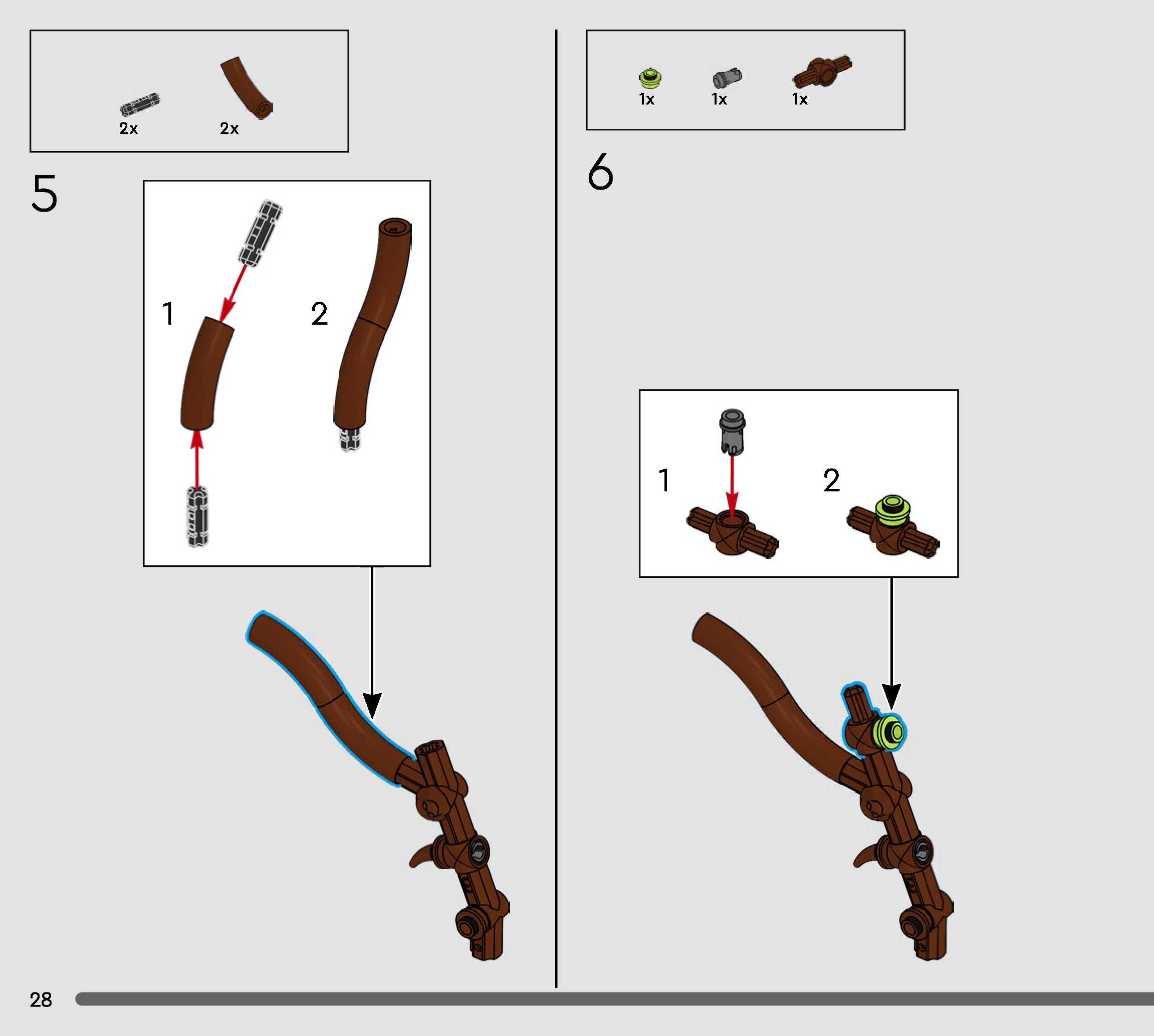 2x 2x

5

1

2

1x 1x 1x

6

1

2

28