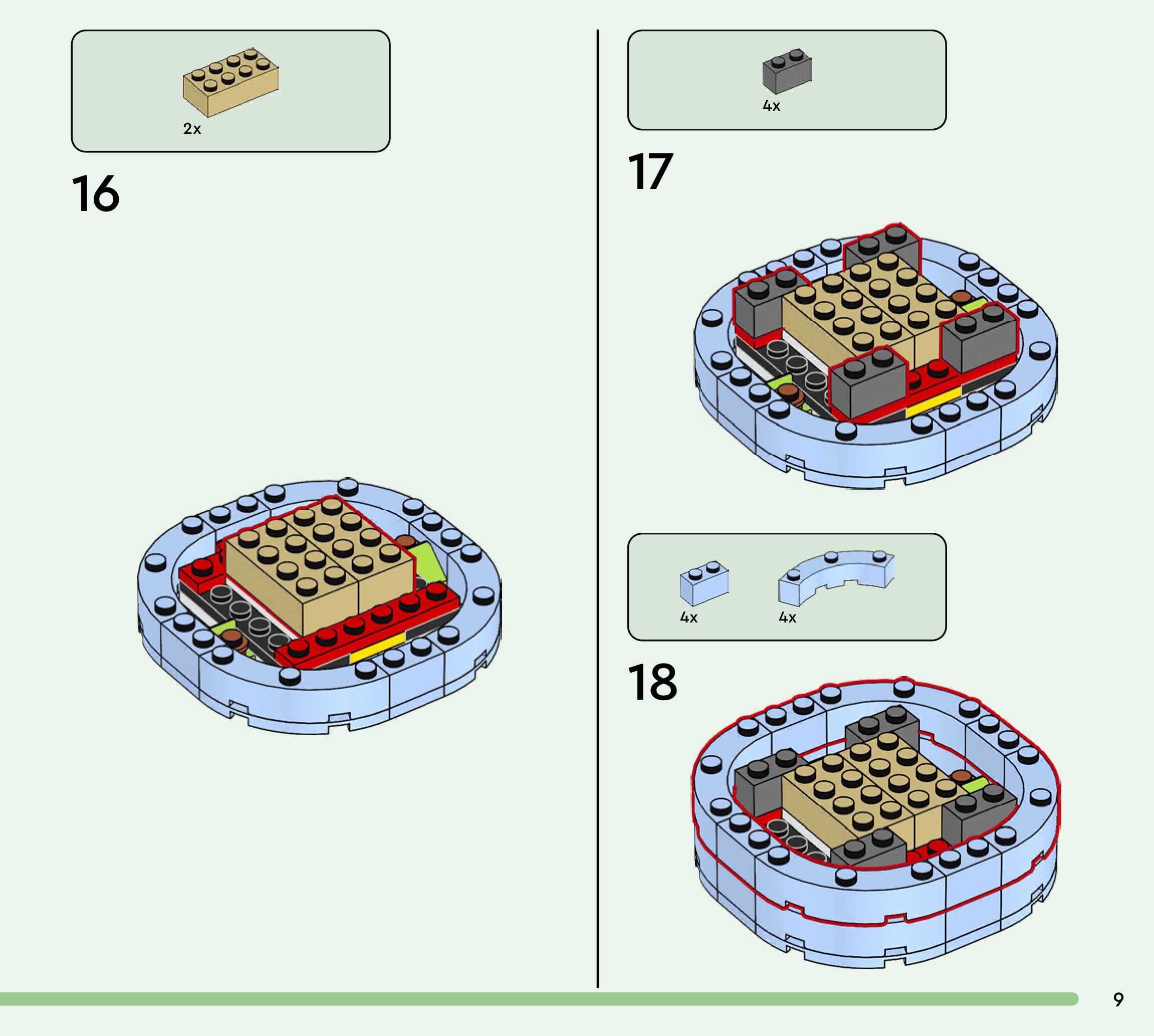 2x

16

4x

17

4x 4x

18

9