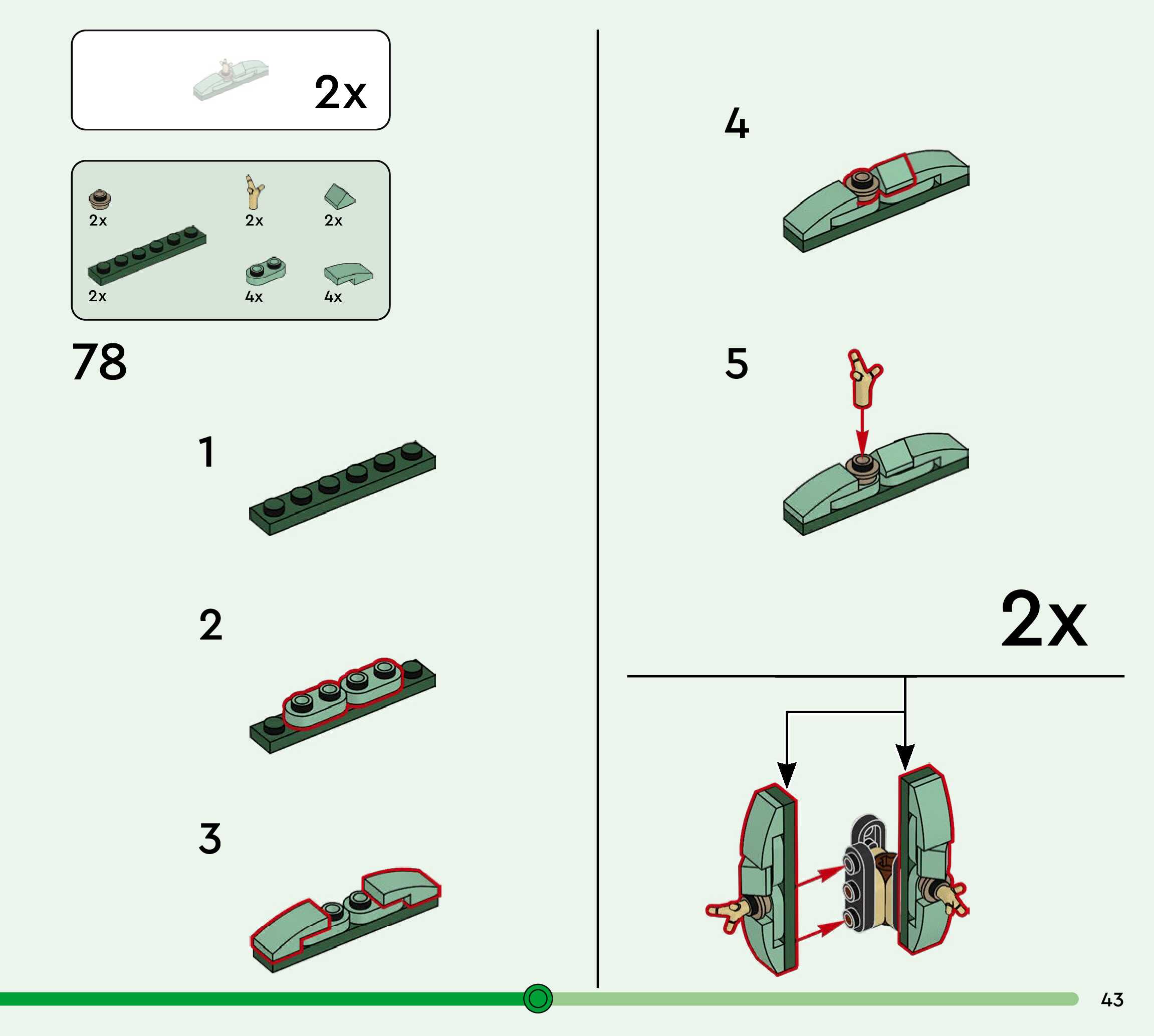 2x

2x
2x
2x
2x
4x
4x

78

1

2

3

4

5

2x

43