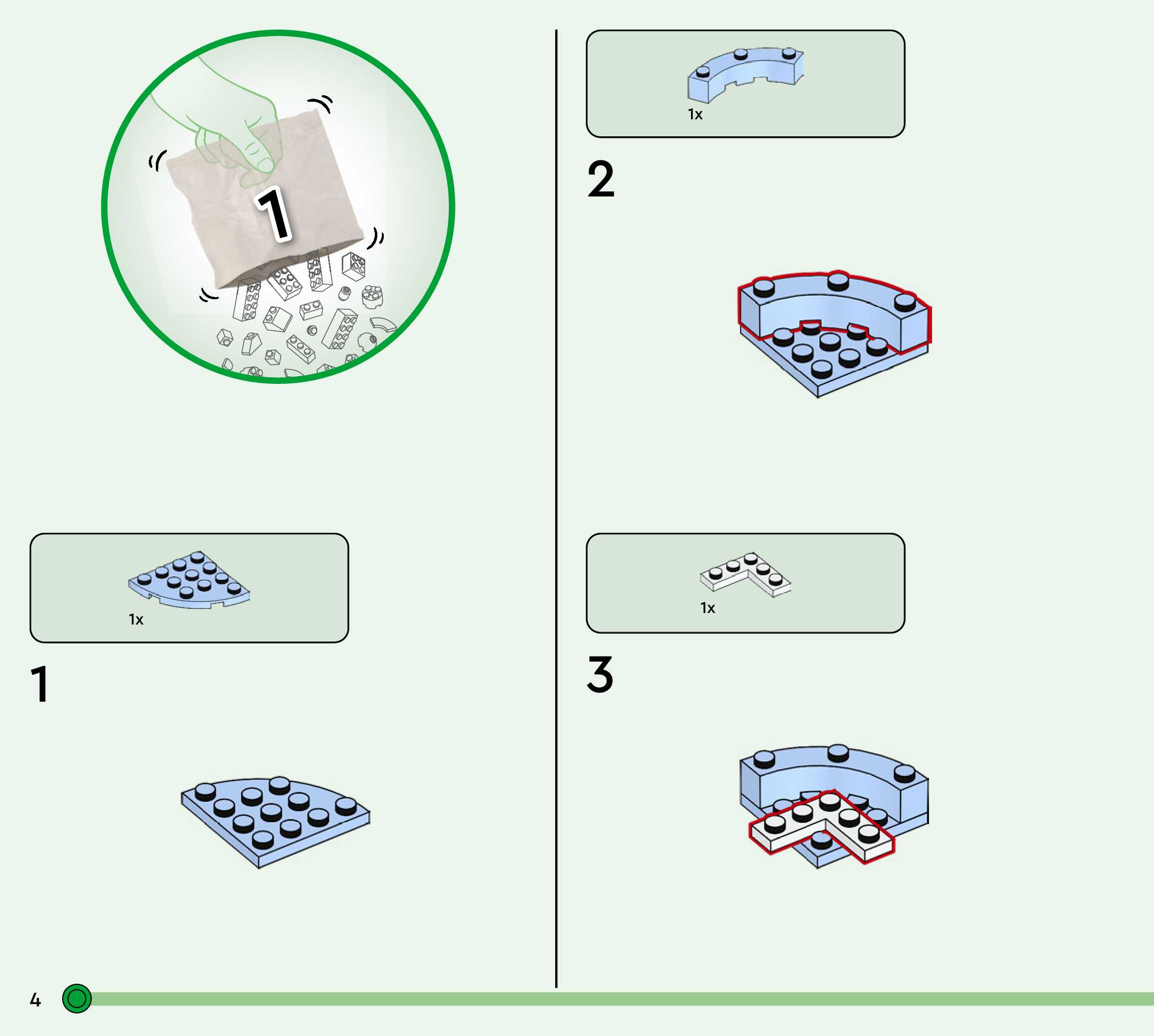 1

1x

1

1x

2

1x

3

4