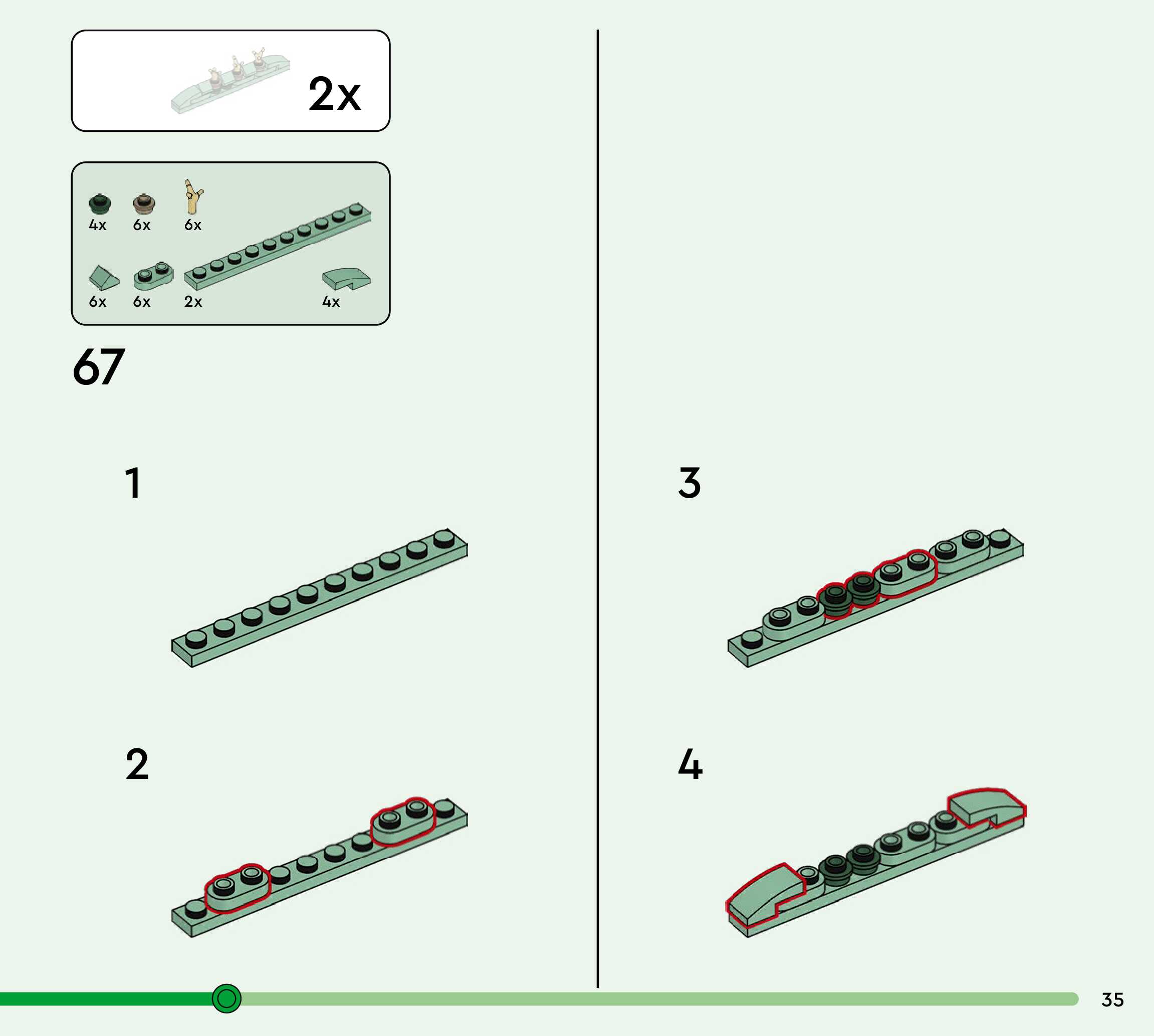 2x

4x 6x 6x

6x 6x 2x 4x

67

1

2

3

4

35