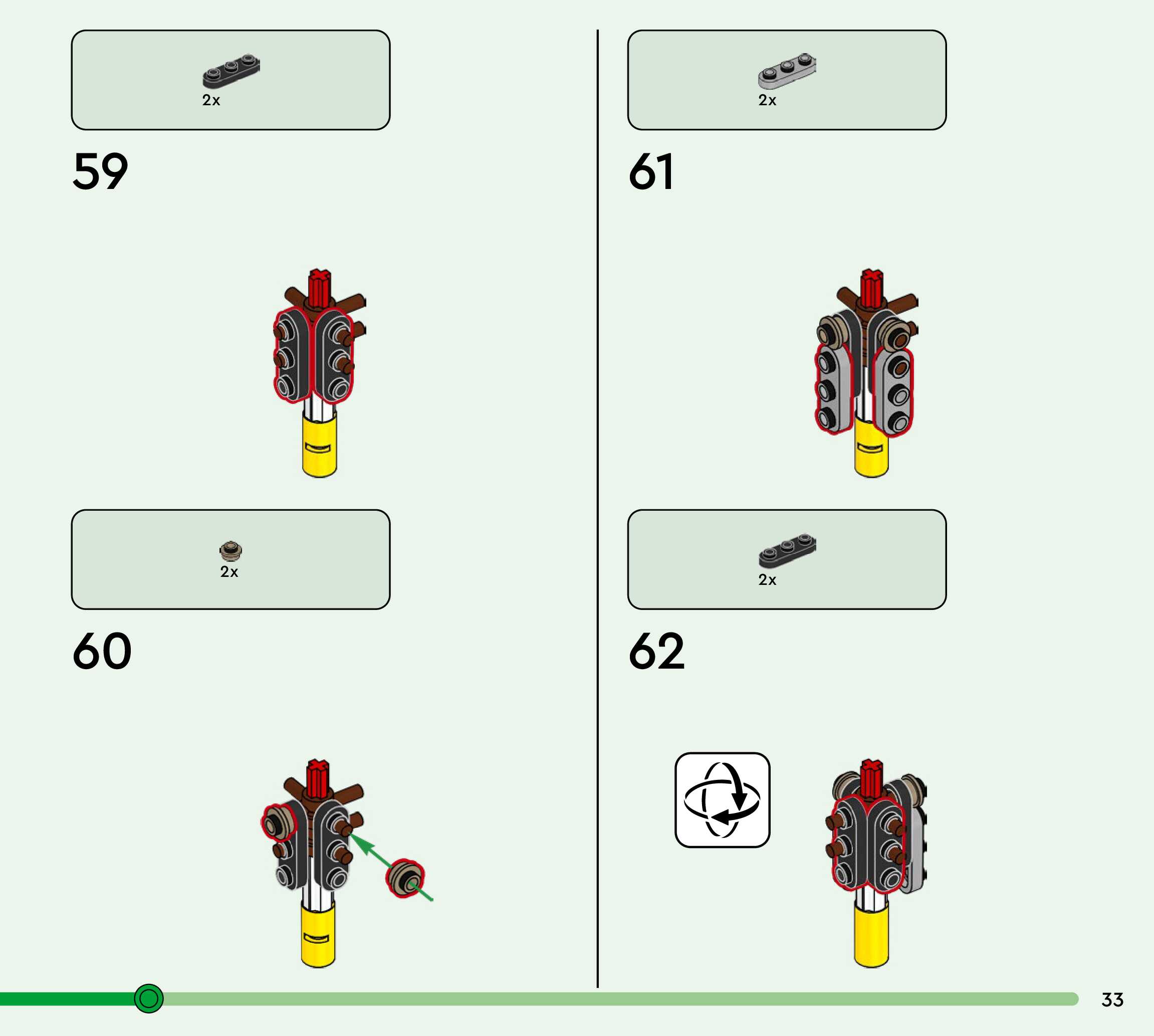 2x

59

2x

60

2x

61

2x

62

33