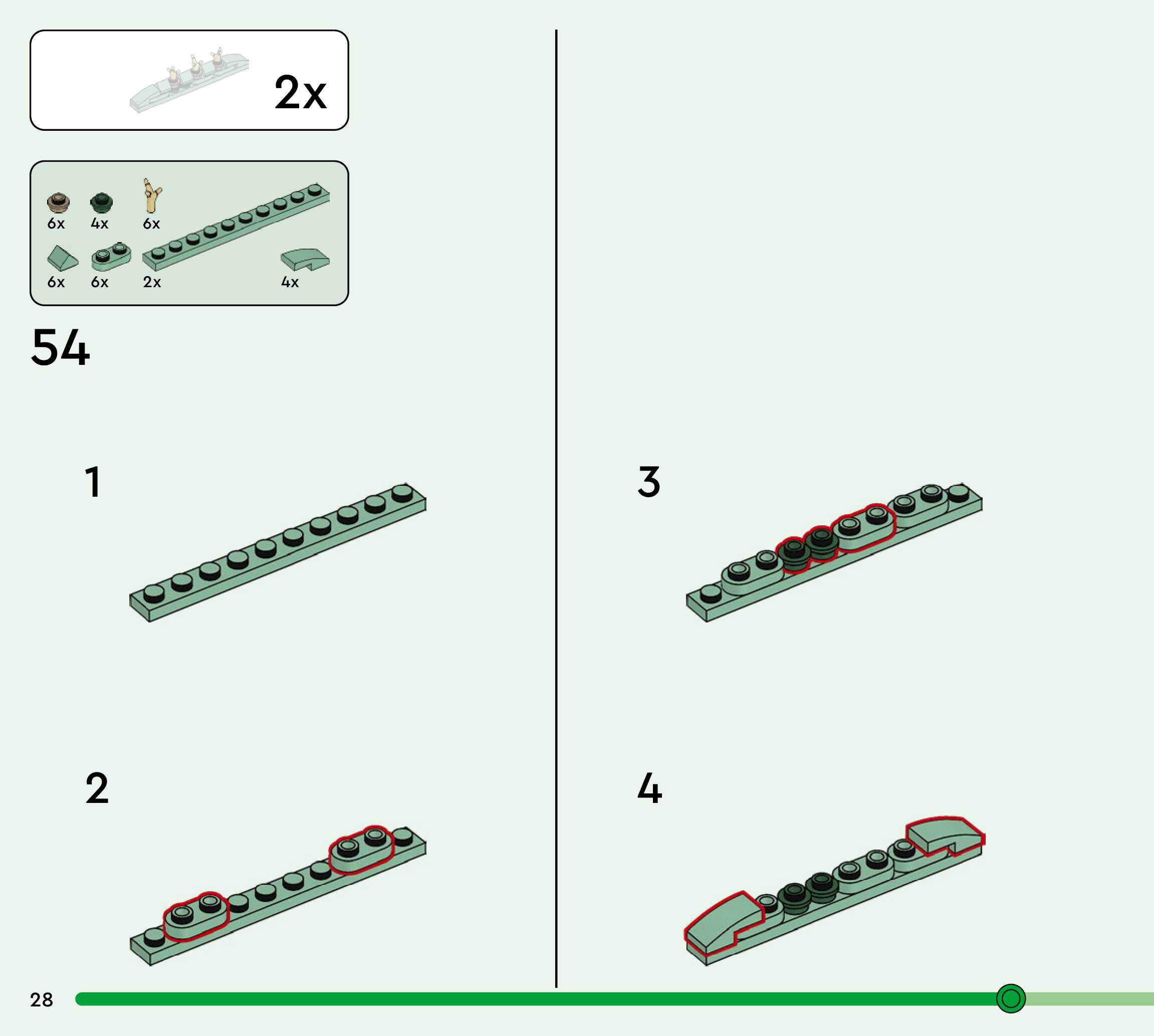 2x

6x 4x 6x

6x 6x 2x 4x

54

1

2

3

4

28