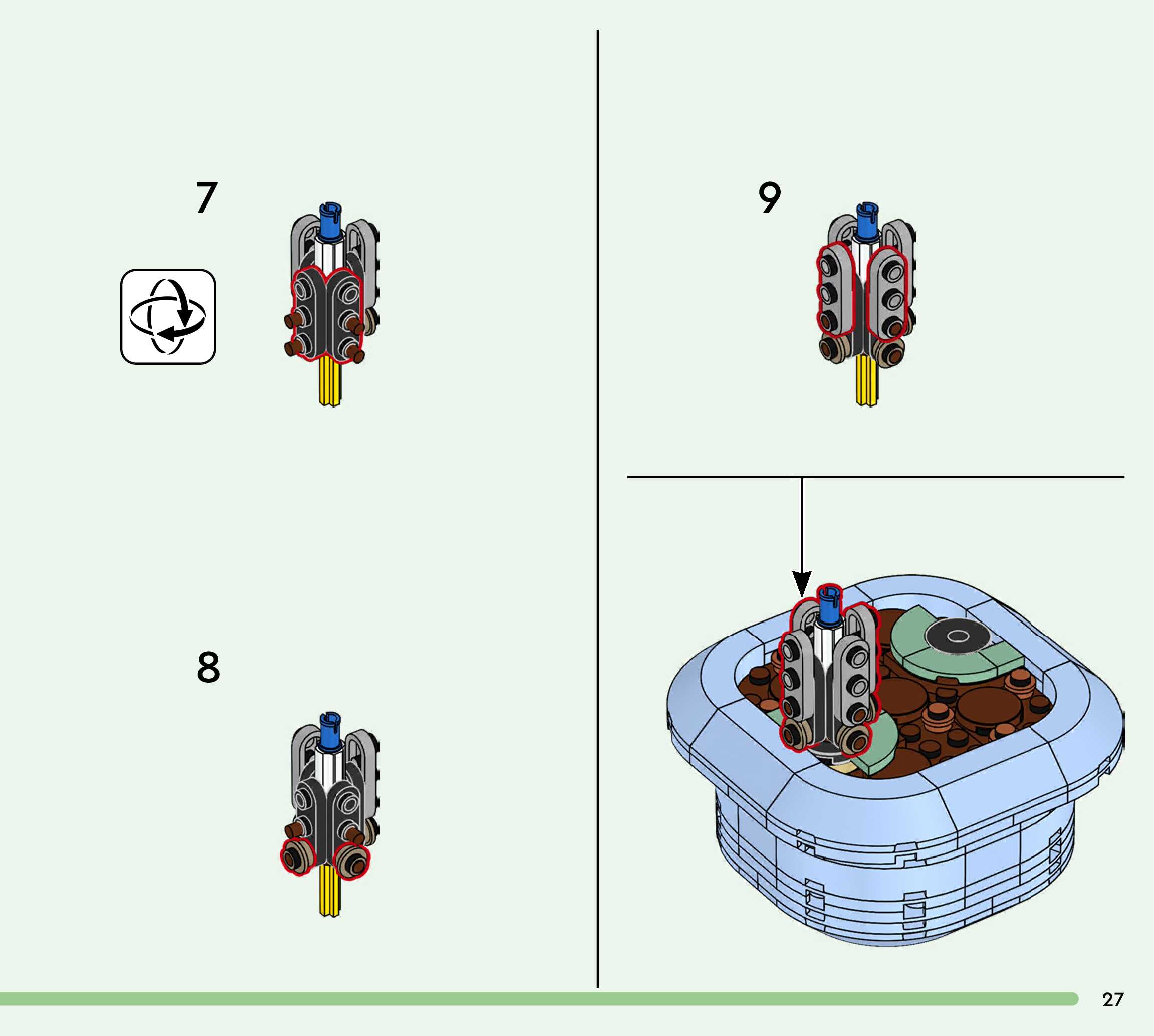 7

8

9

27