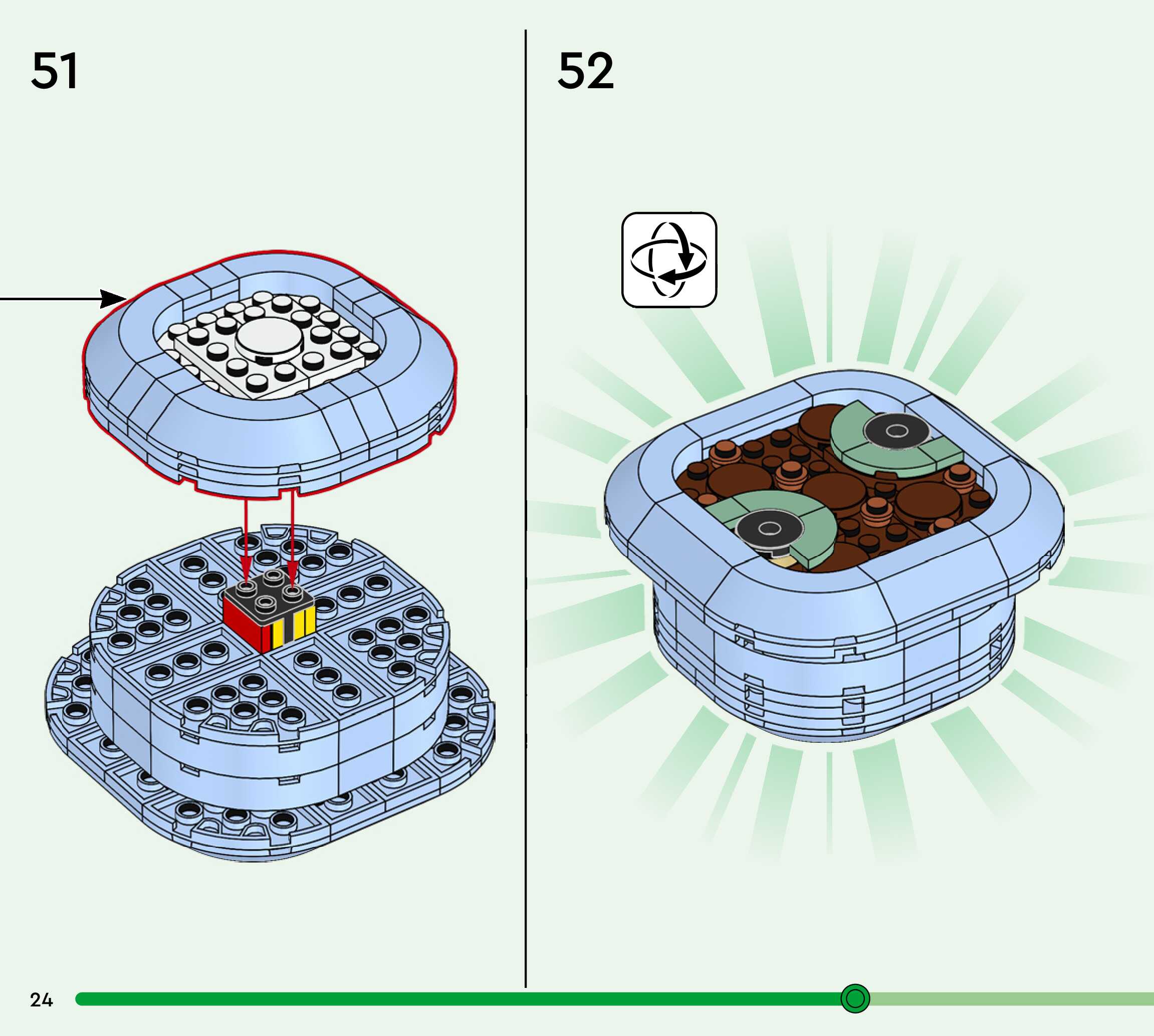 51

52

24