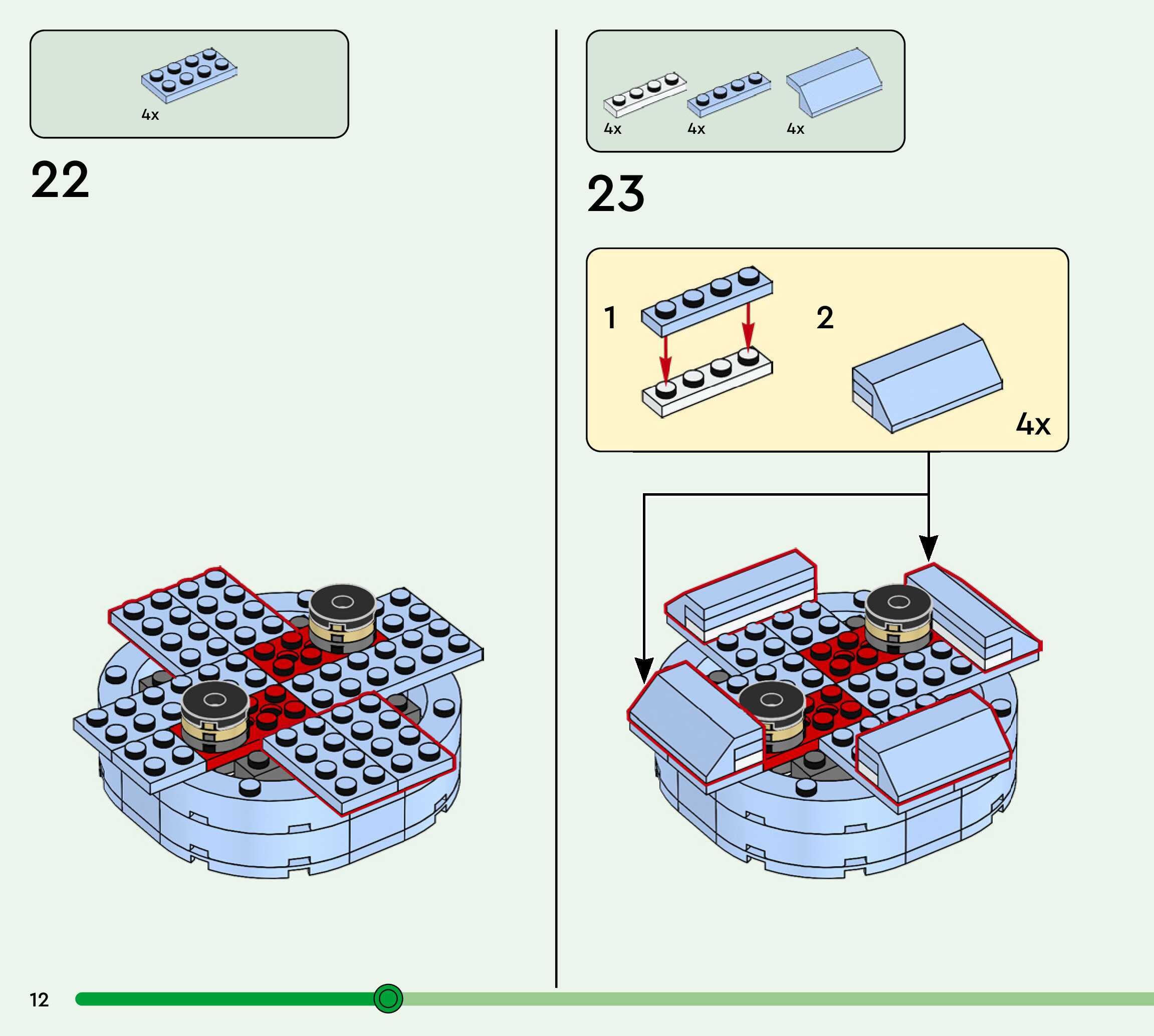 4x

22

4x 4x 4x

23

1

2

4x

12