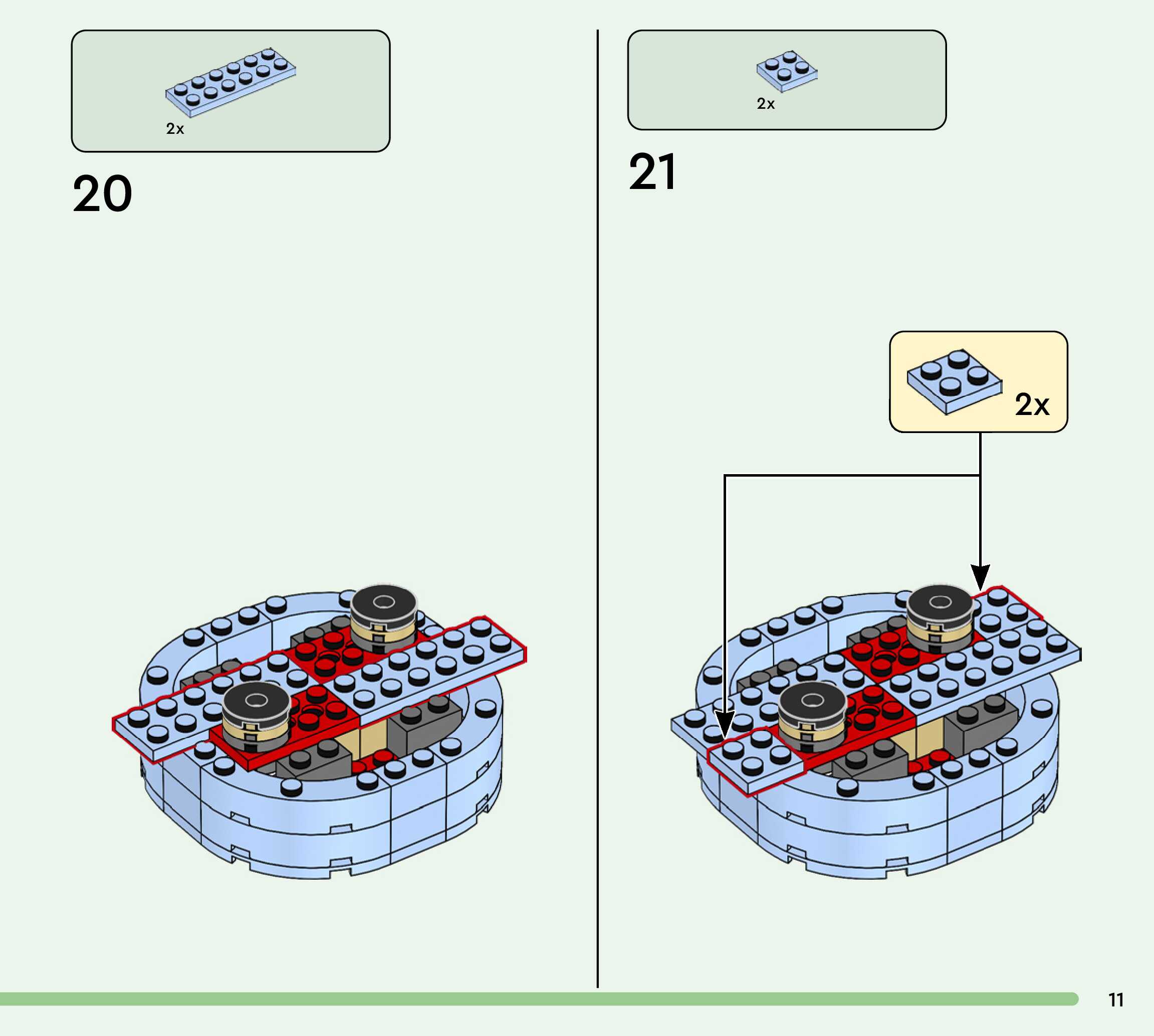 2x

20

2x

21

2x

11