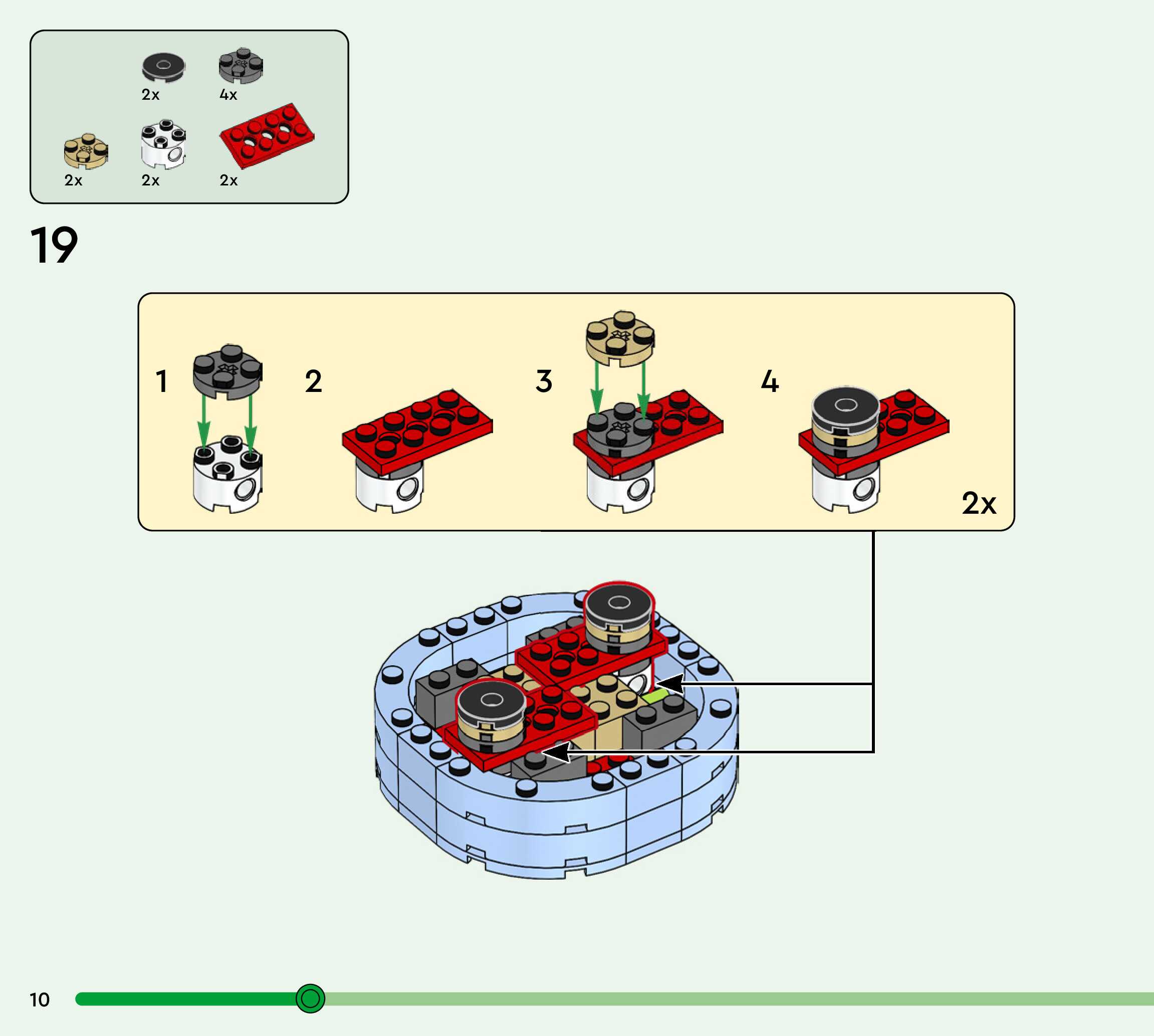 2x 4x

2x 2x 2x

19

1 2 3 4

2x

10