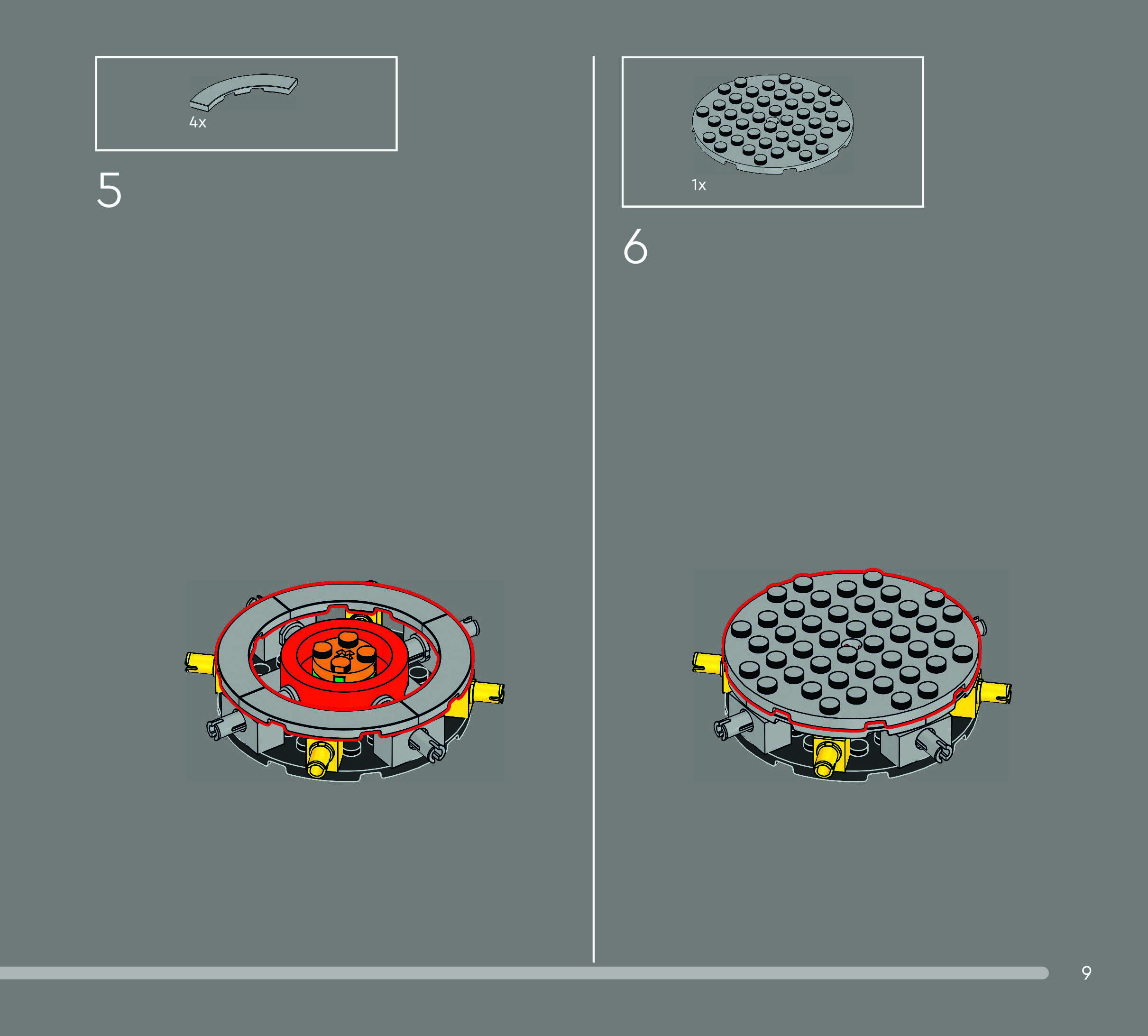 4x

5

1x

6

9