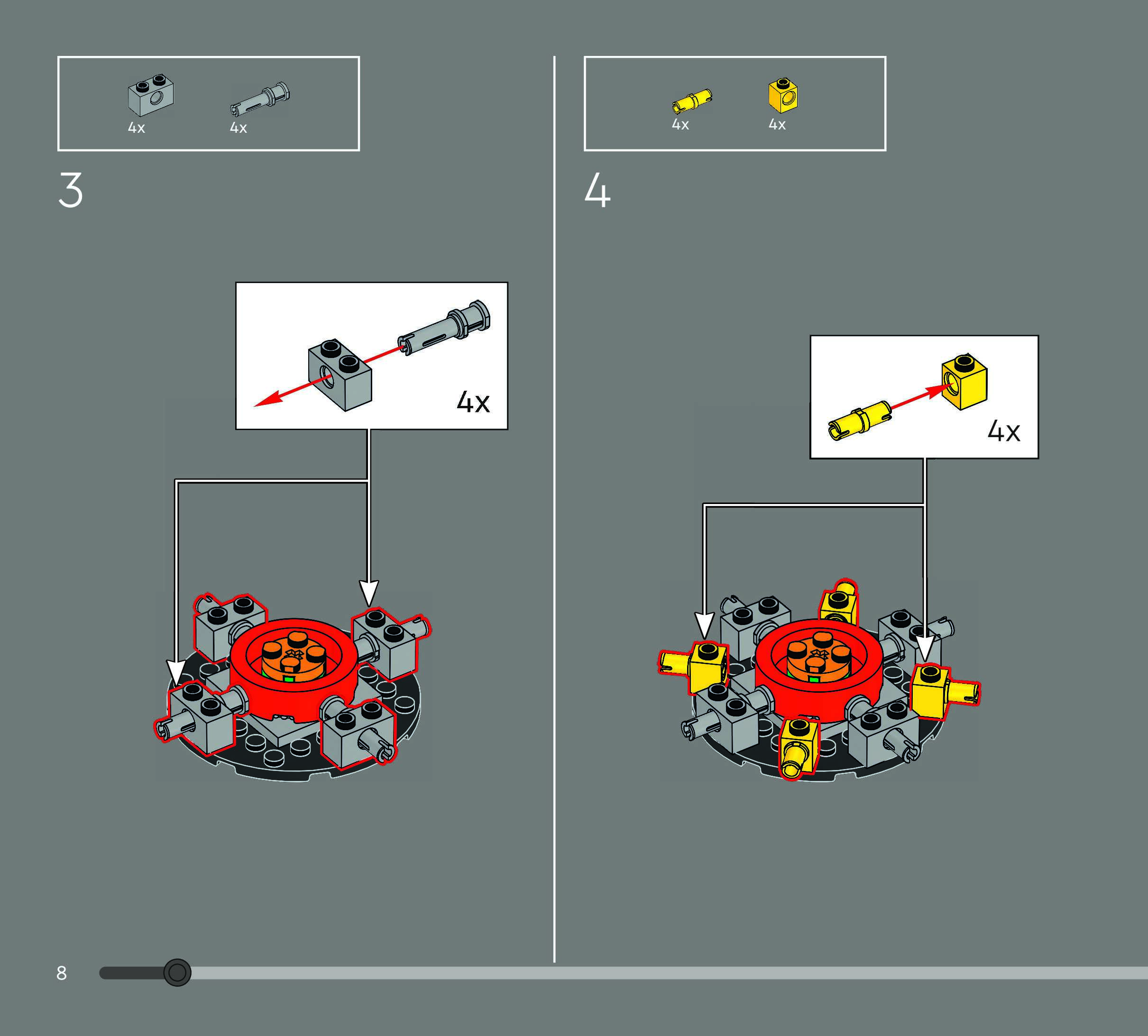 4x 4x

3

4x

4x 4x

4

4x

8