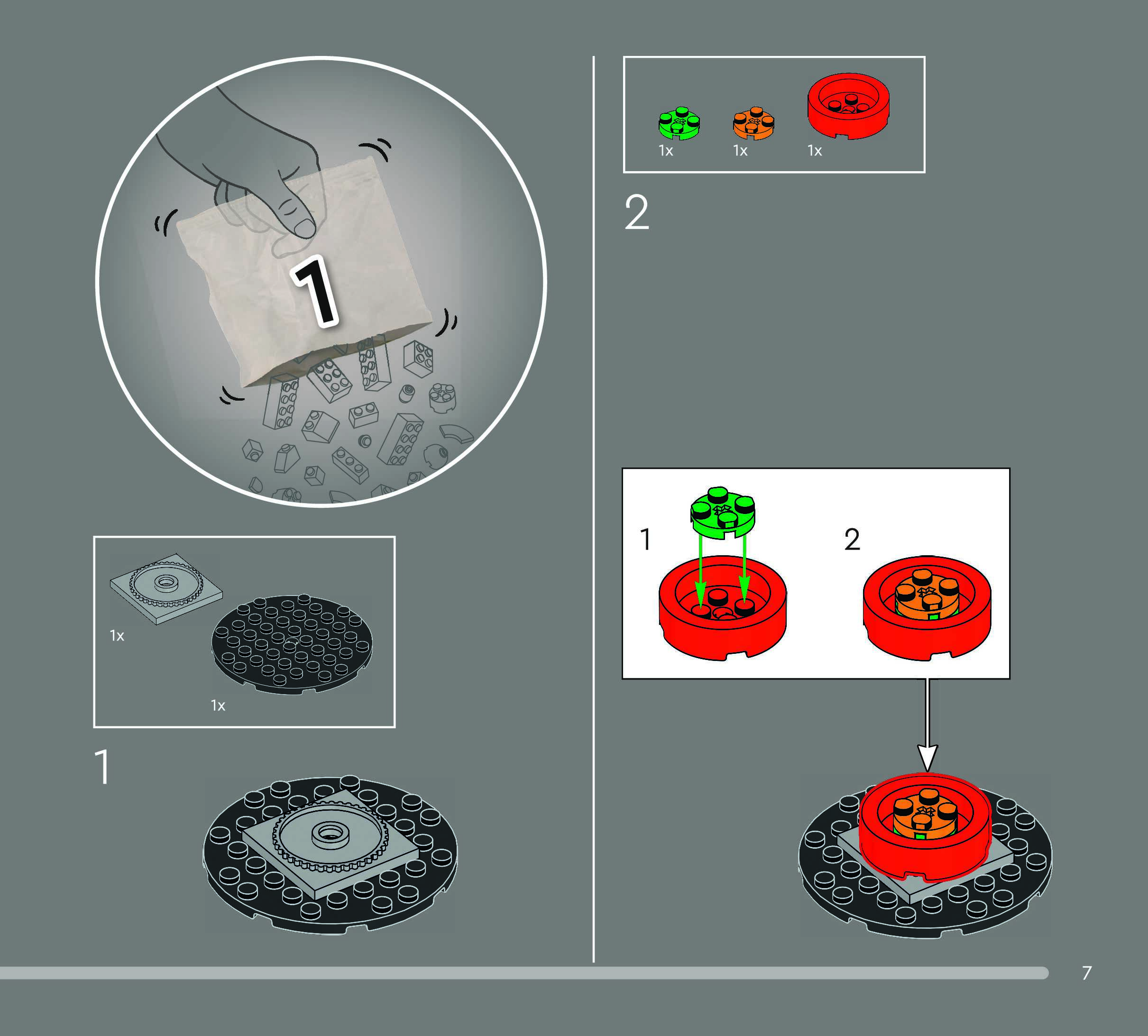 1

1x

1x

1

1x 1x 1x

2

1

2

7