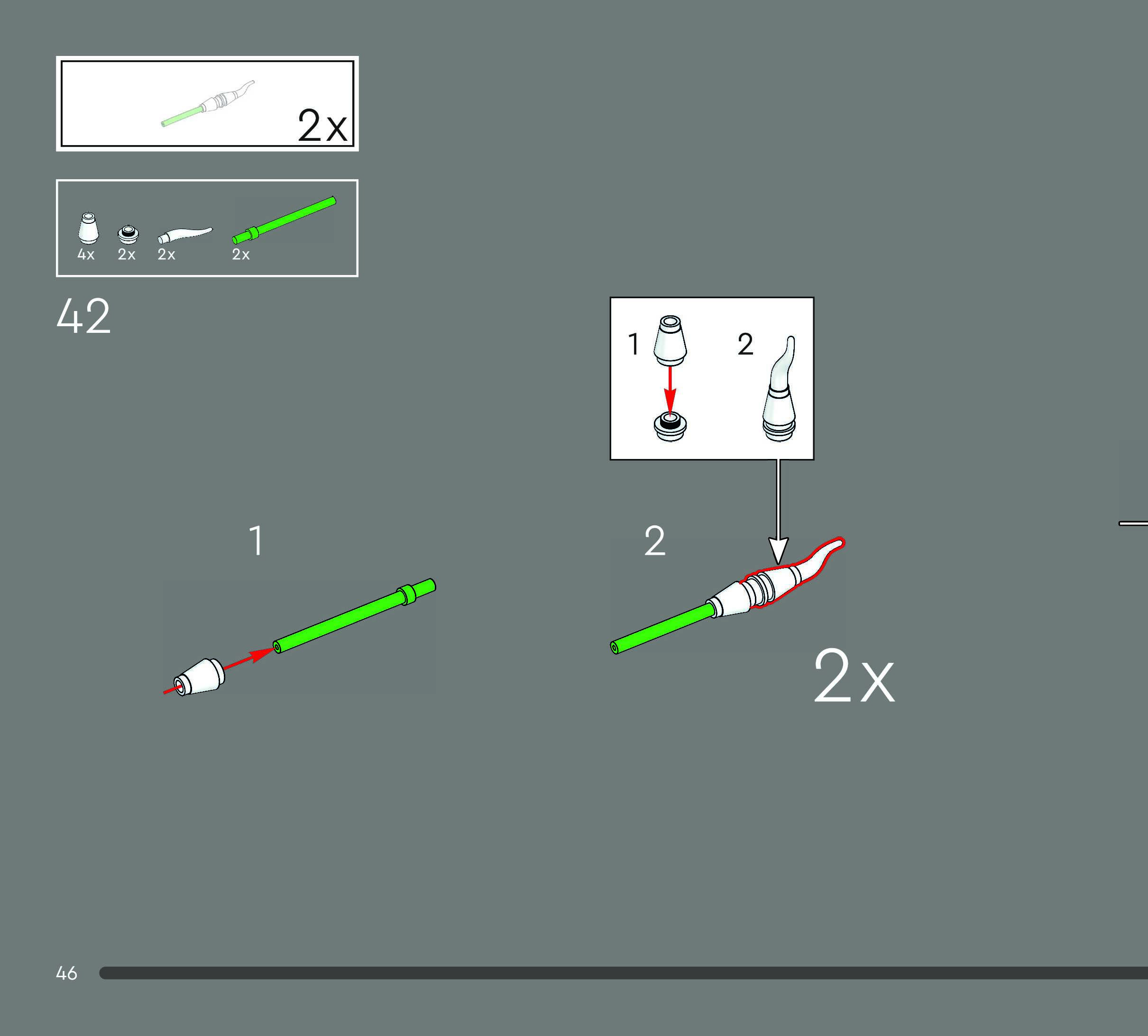 2x

4x 2x 2x 2x

42

1 2

1

2

2x

46