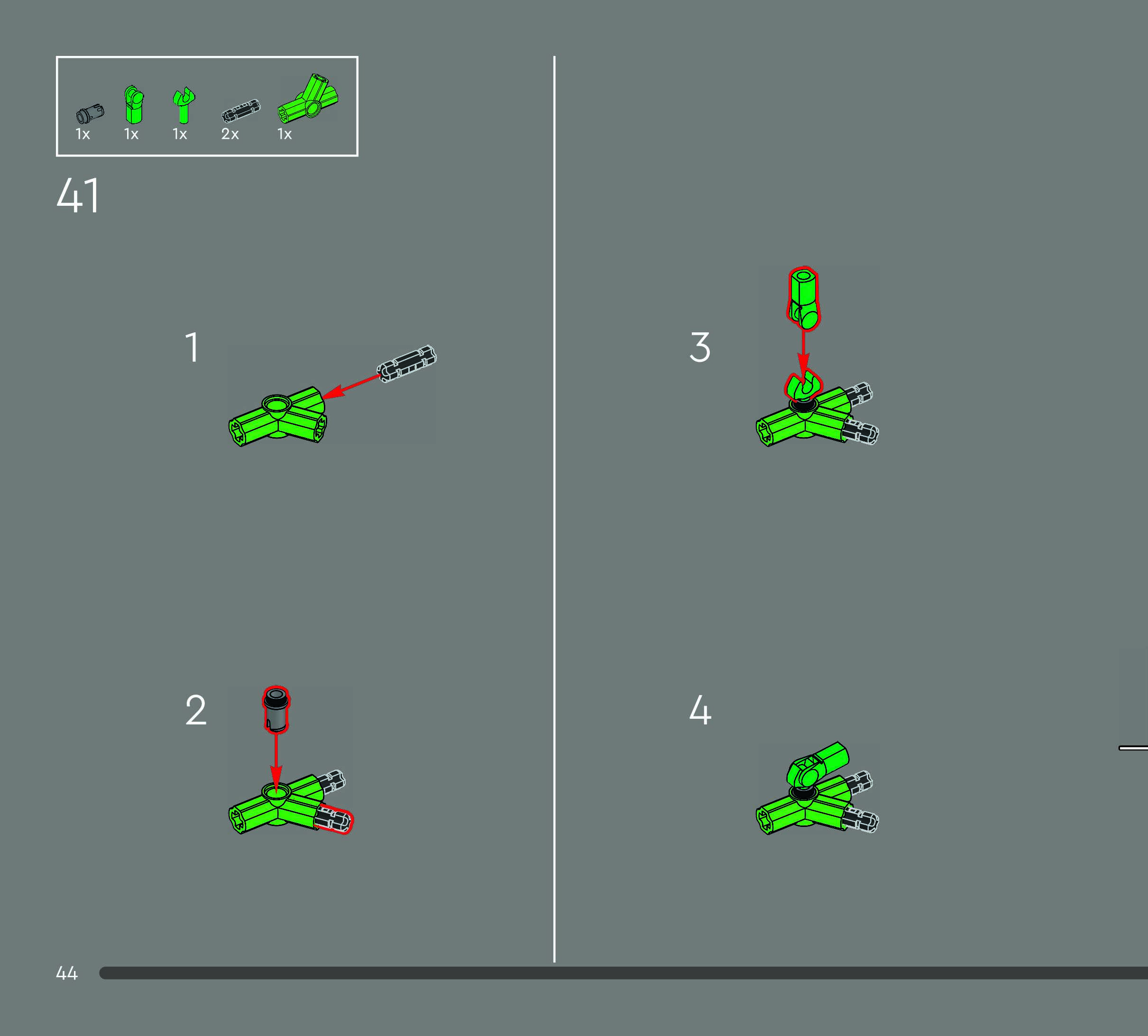 1x 1x 1x 2x 1x

41

1

2

3

4

44