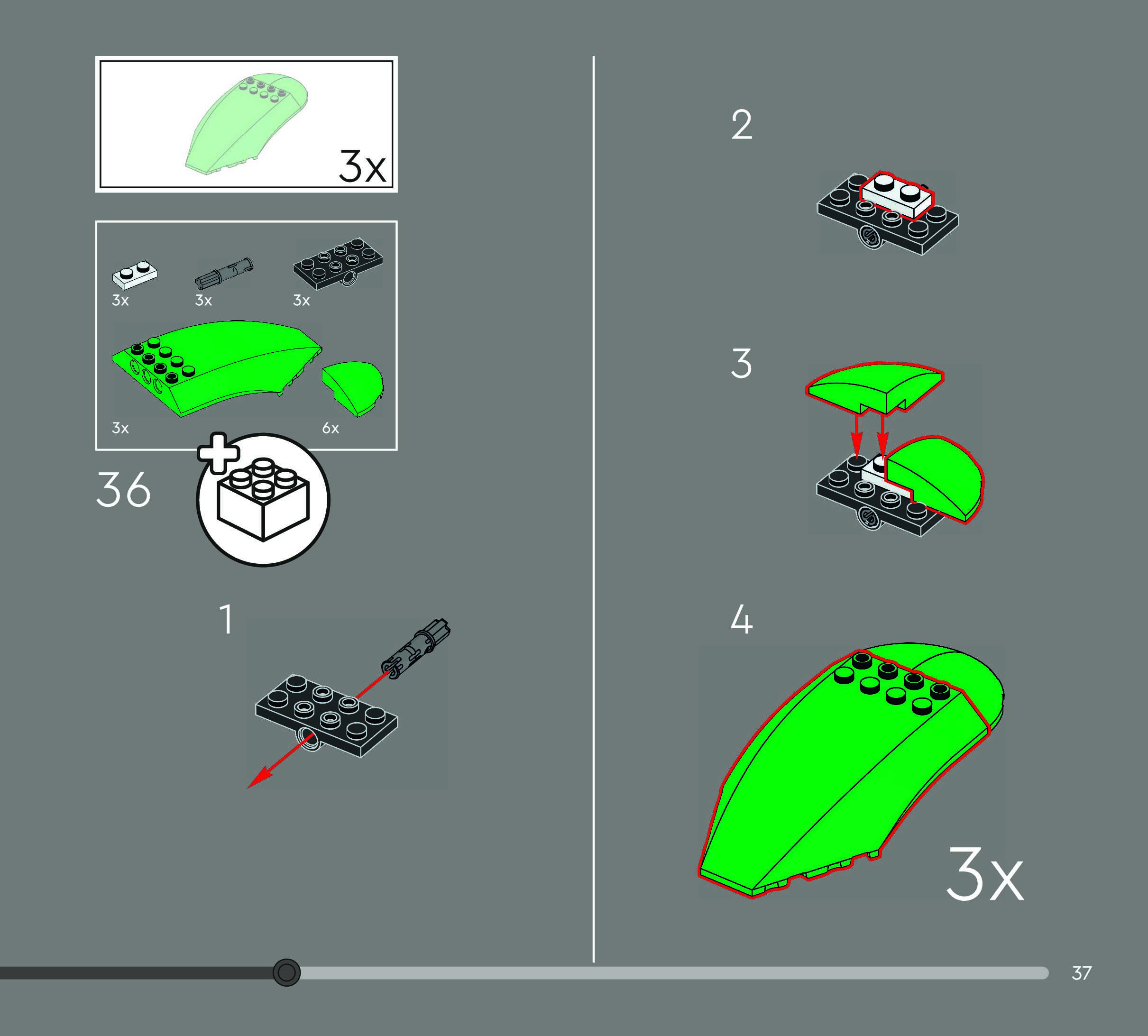 3x

3x 3x 3x

3x 6x

36

1

2

3

4

3x

37