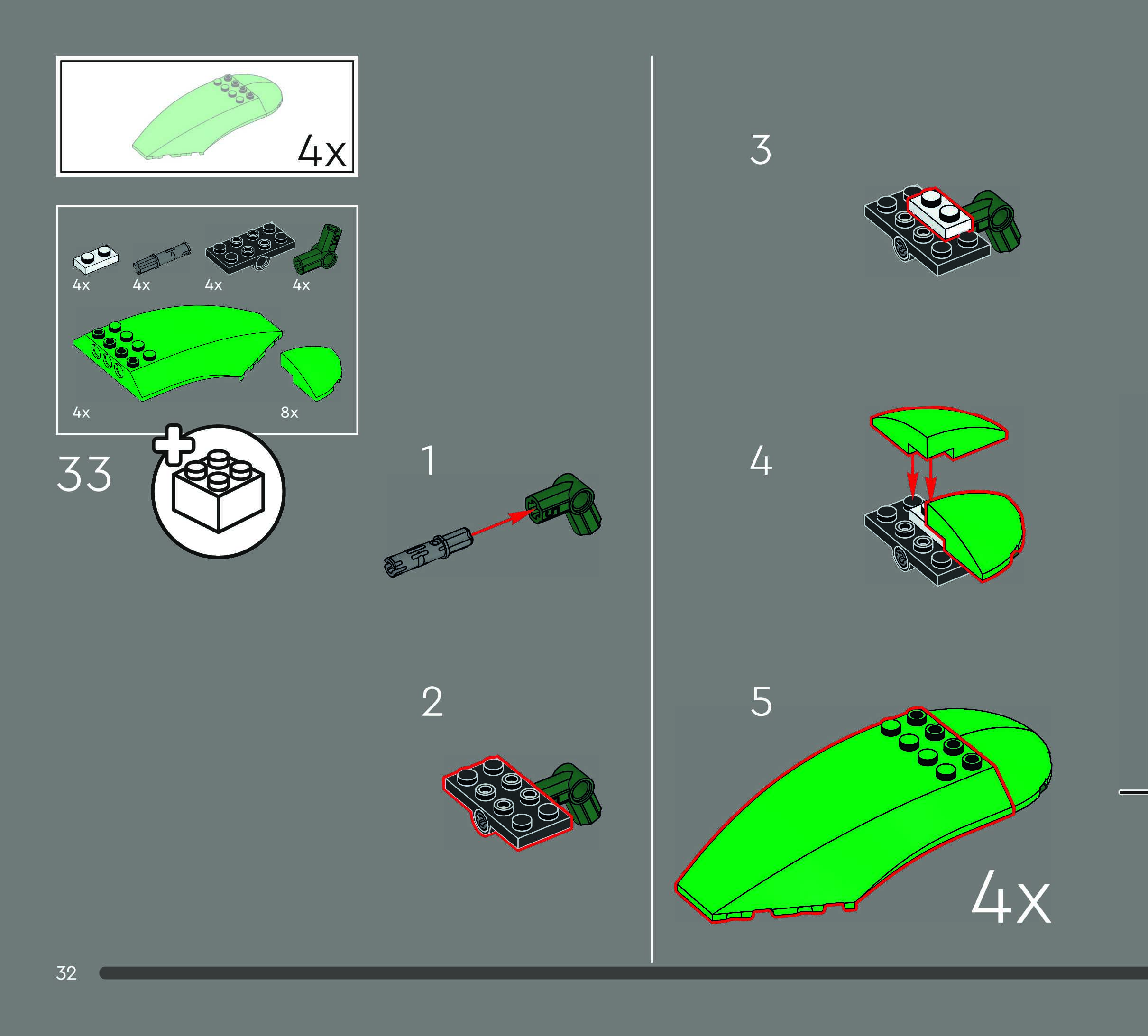 4x

4x 4x 4x 4x

4x 8x

33

1

2

3

4

5

4x

32