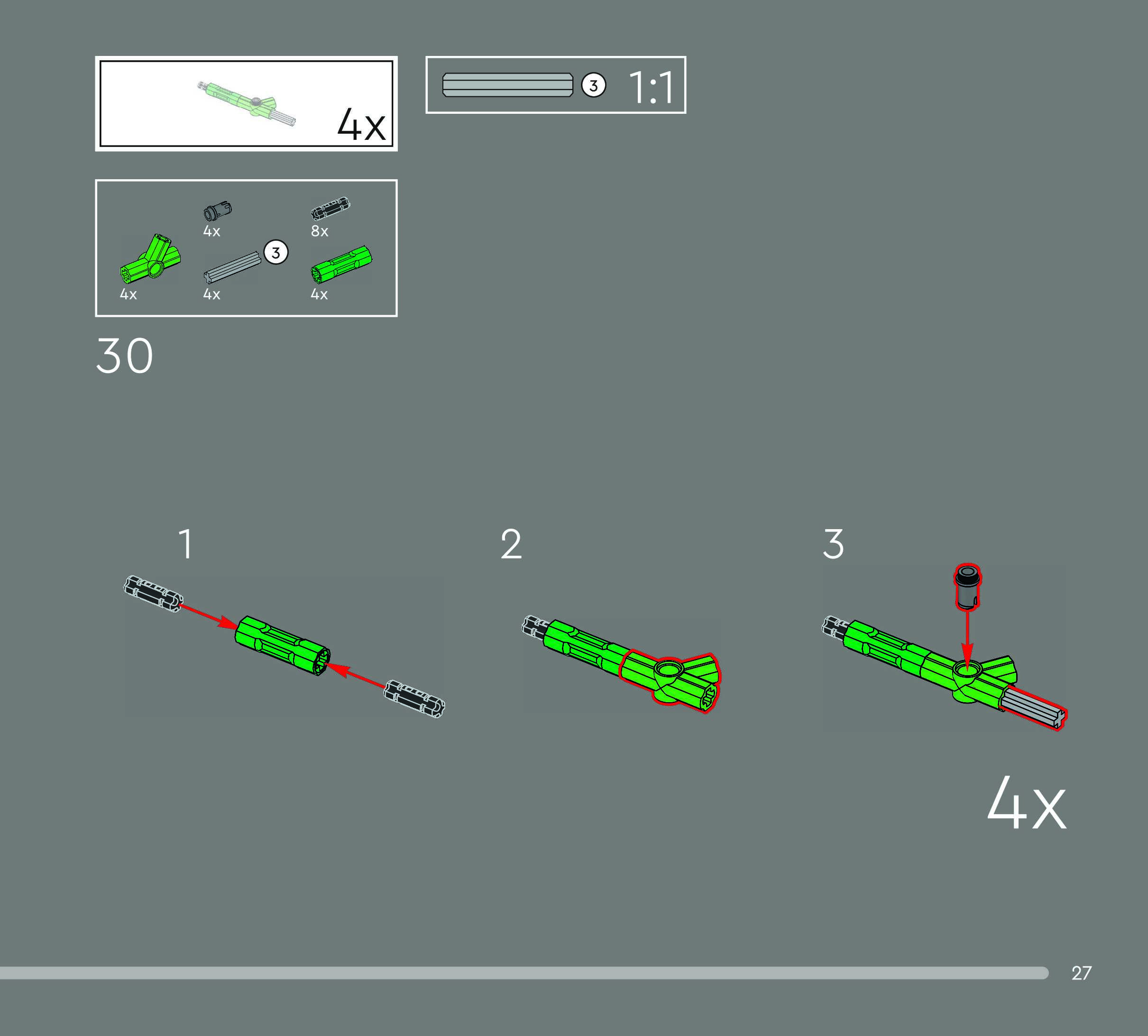 4x

3 1:1

4x
8x
3
4x
4x
4x

30

1

2

3

4x

27