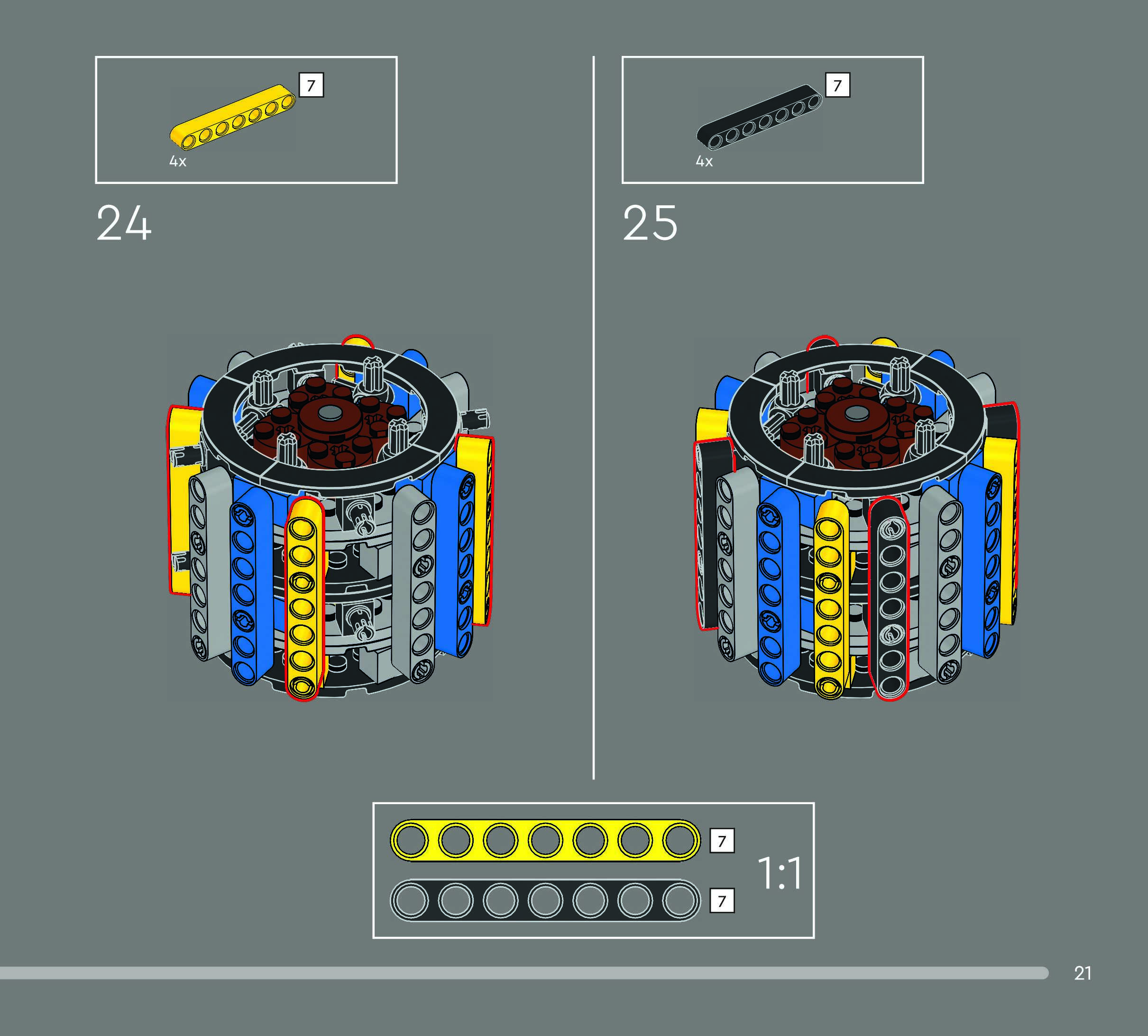 7
4x
24

7
4x
25

7
7
1:1

21