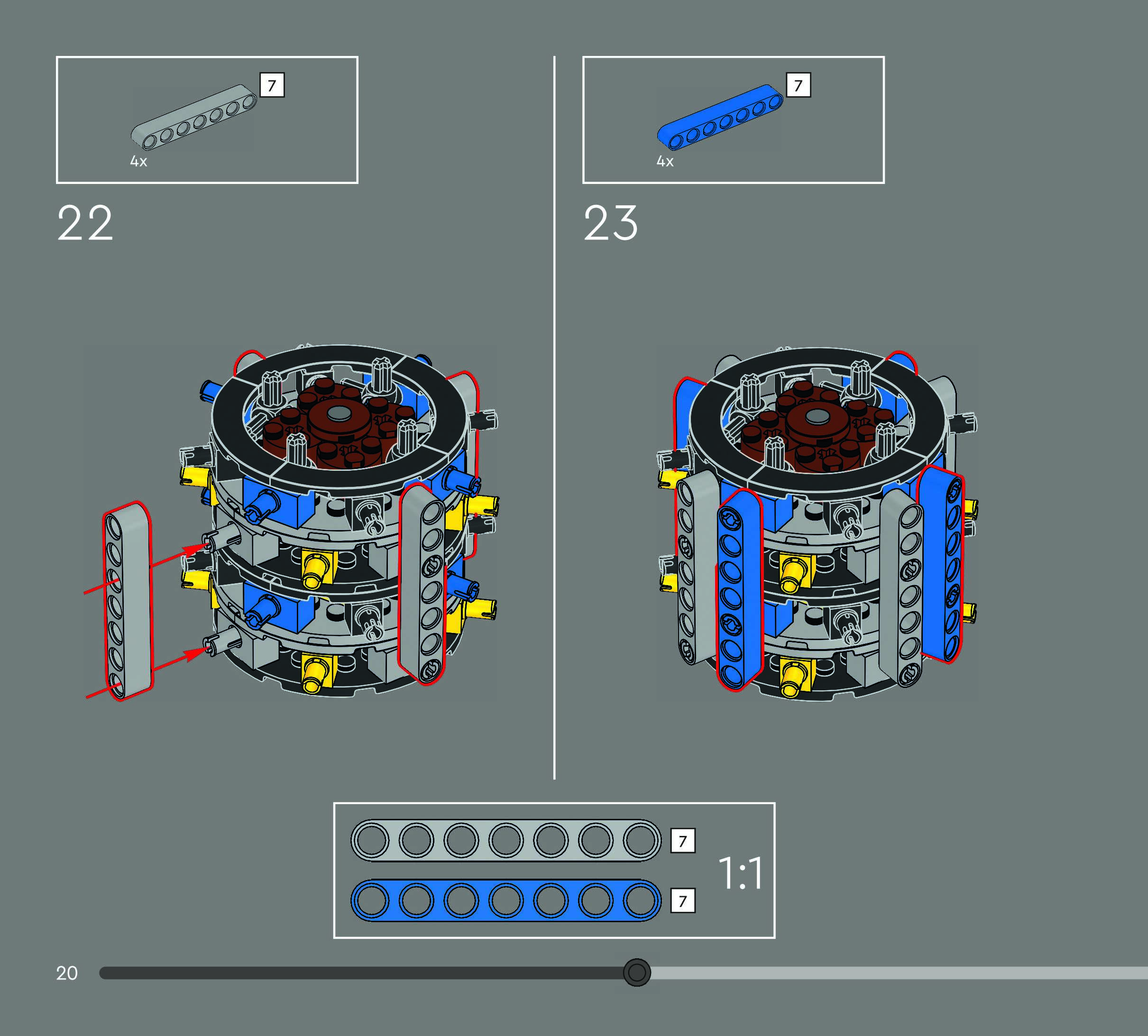 7
4x
22

7
4x
23

7
7
1:1

20