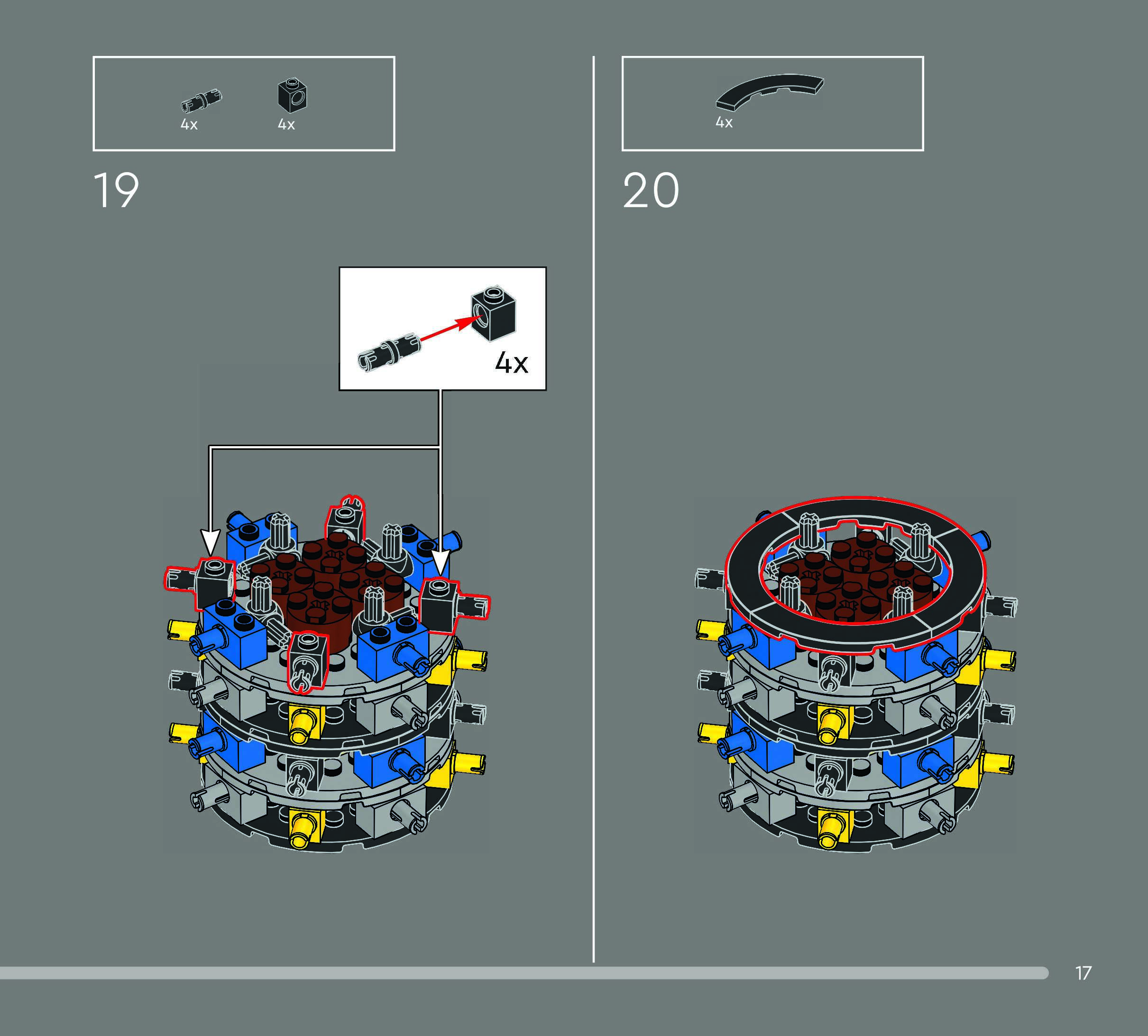 4x 4x

19

4x

4x

20

17