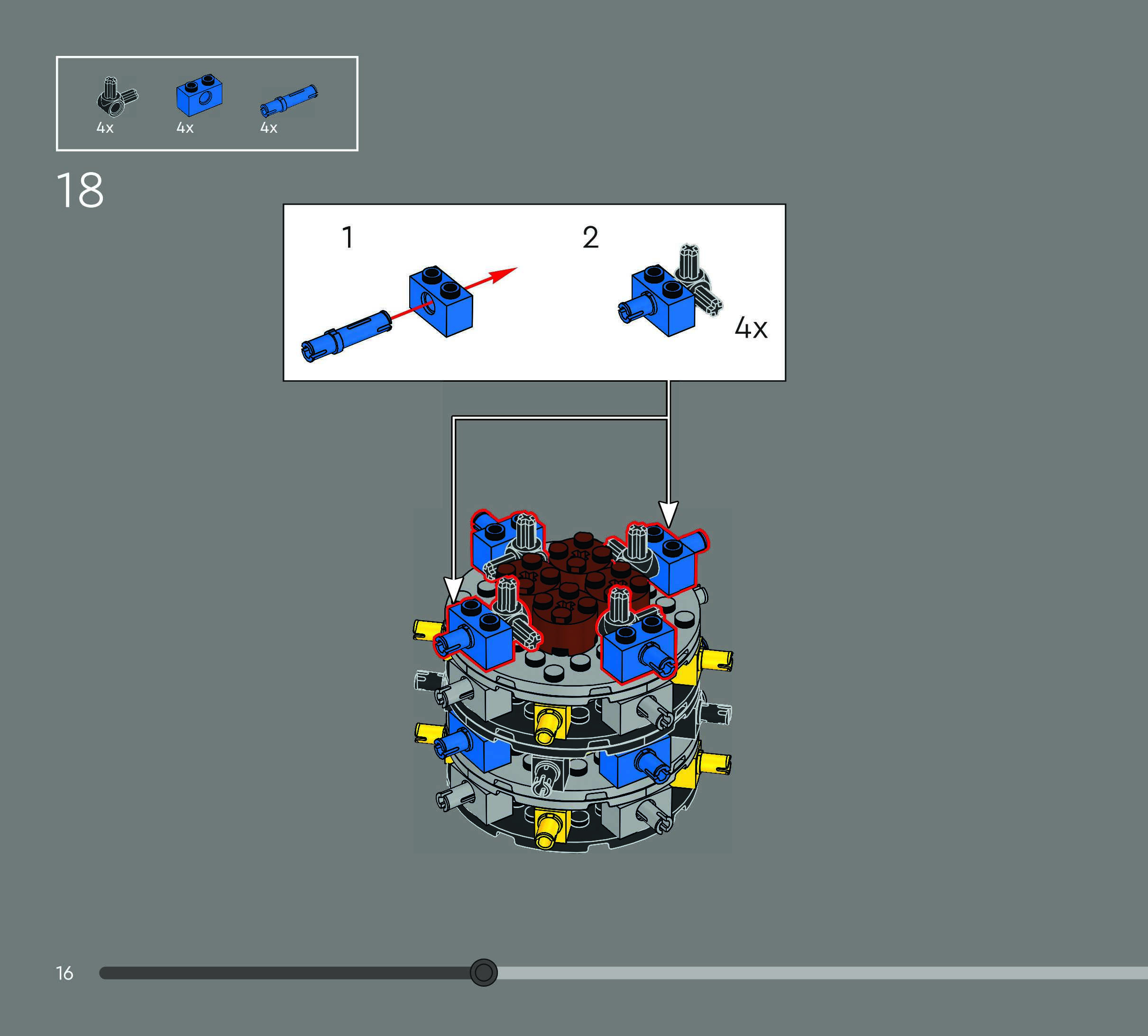 4x 4x 4x

18

1

2

4x

16