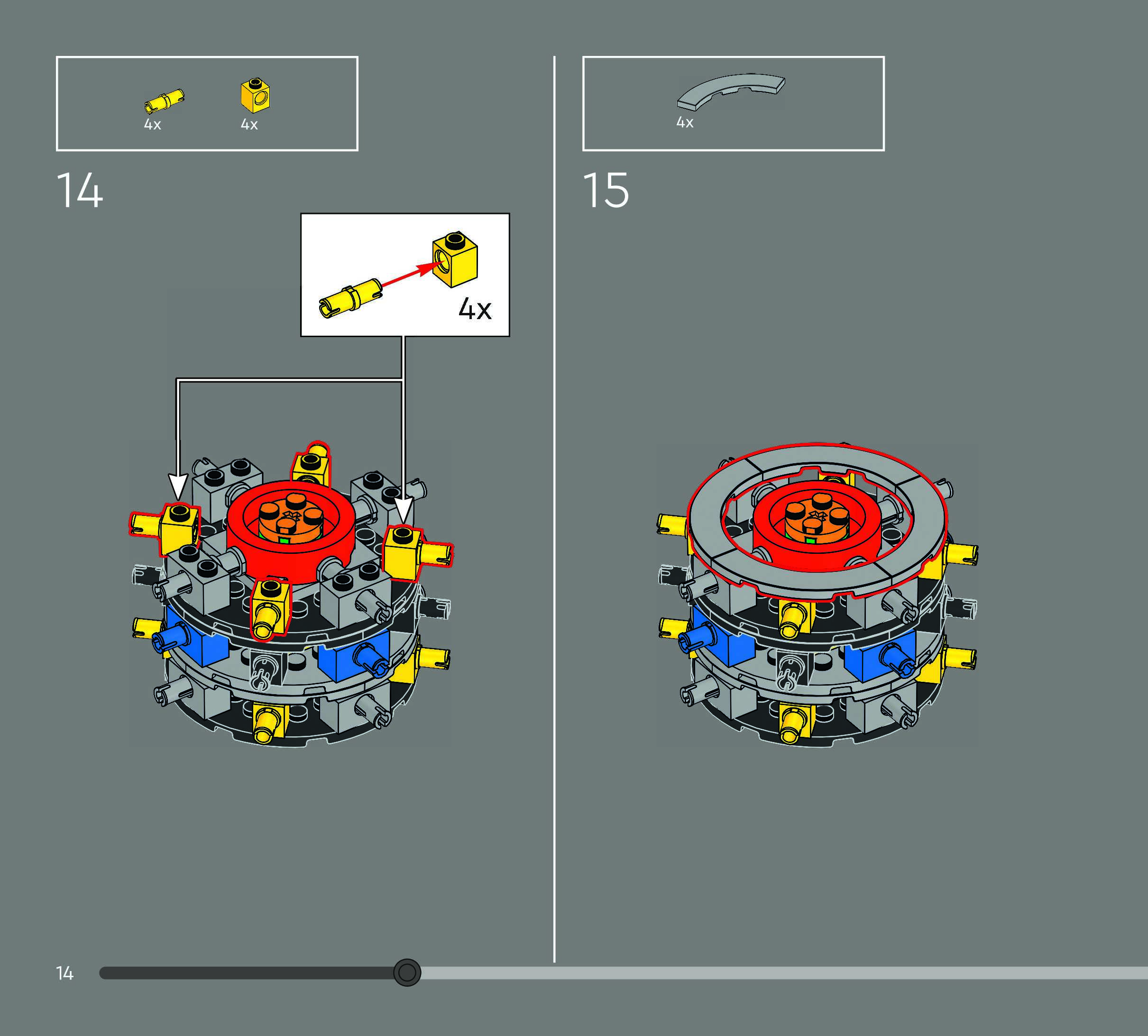 4x 4x

14

4x

4x

15

14