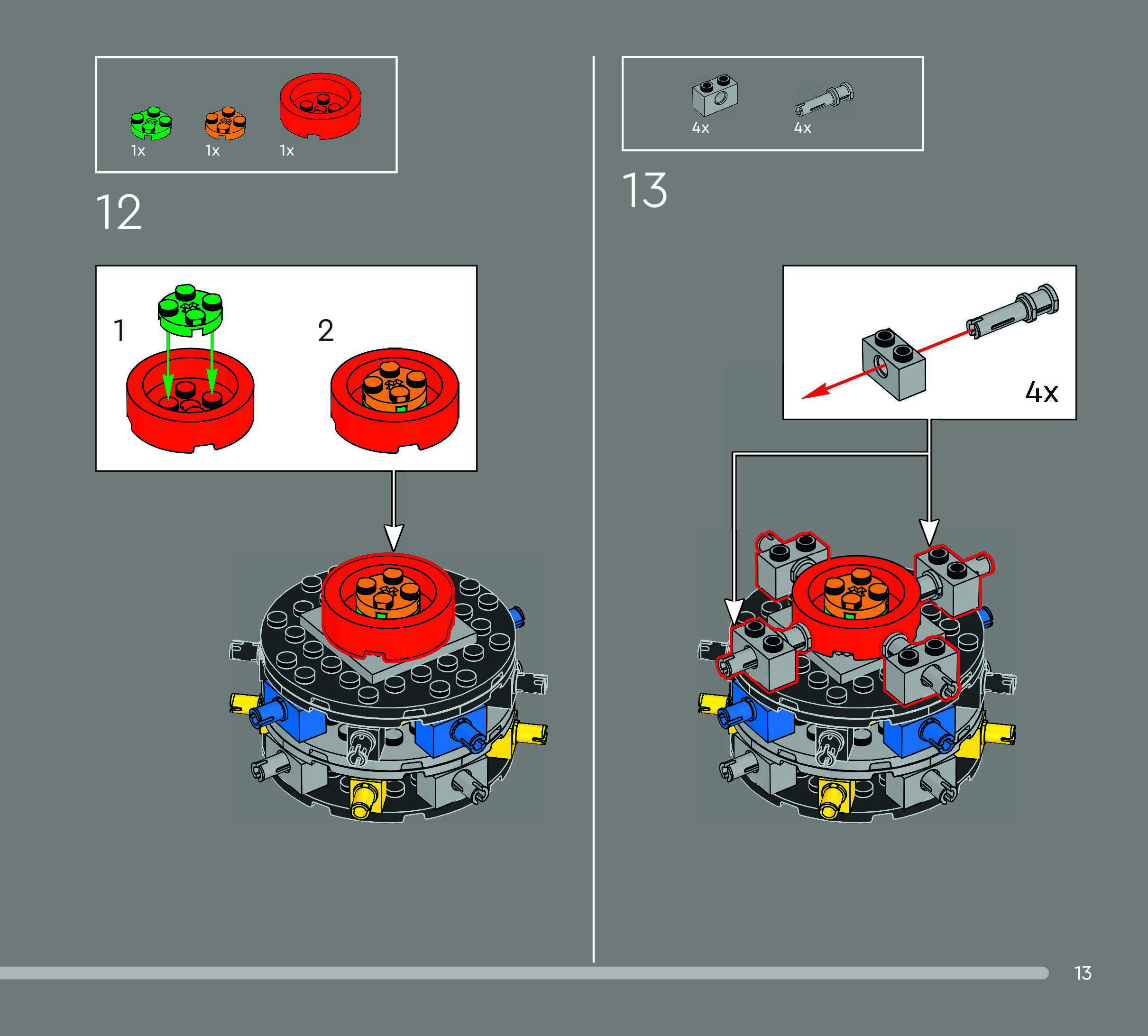 1x 1x 1x

12

1

2

4x 4x

13

4x

13