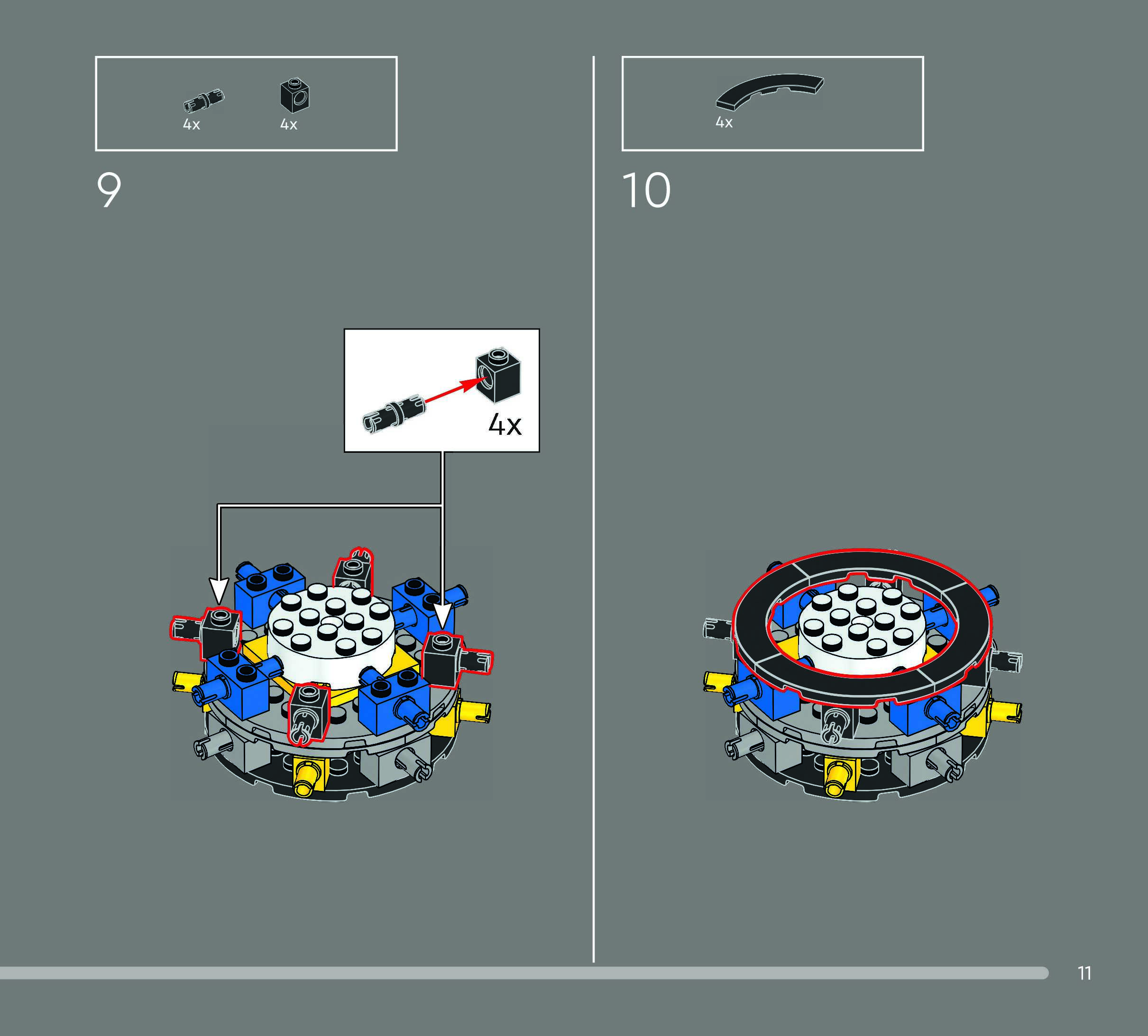 4x 4x

9

4x

4x

10

11