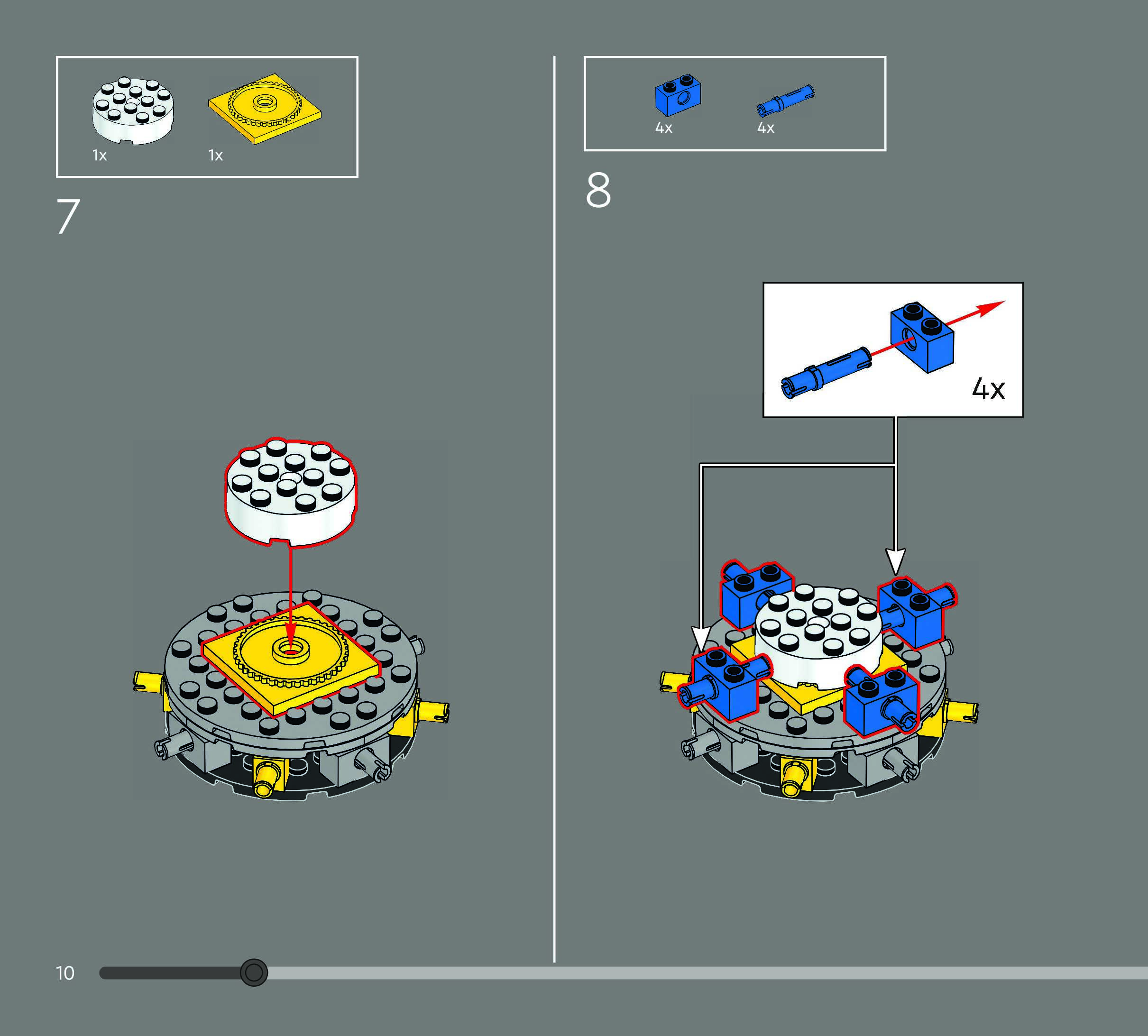 1x 1x

7

4x 4x

8

4x

10