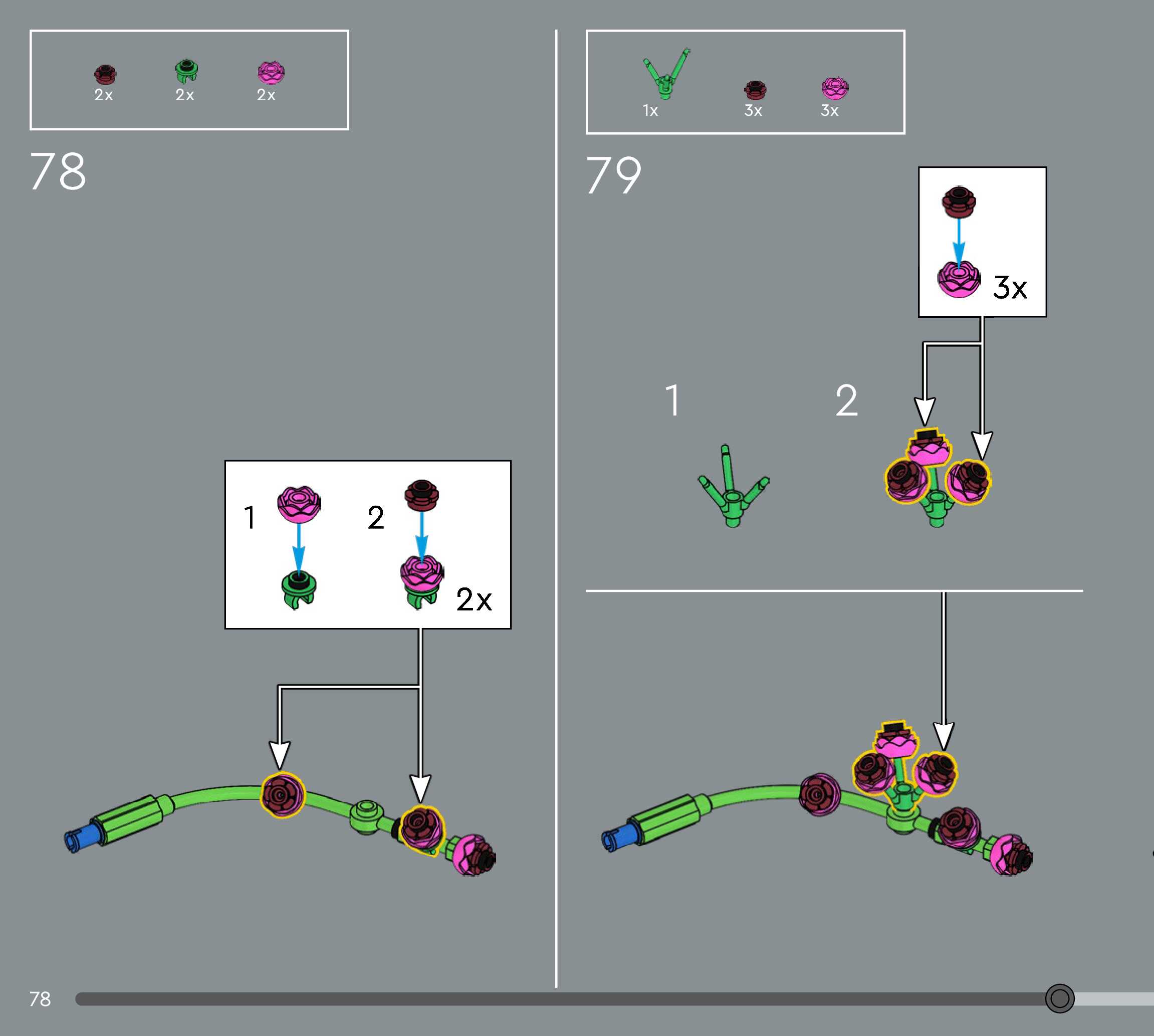 2x 2x 2x

78

1 2

2x

1x 3x 3x

79

3x

1 2

78