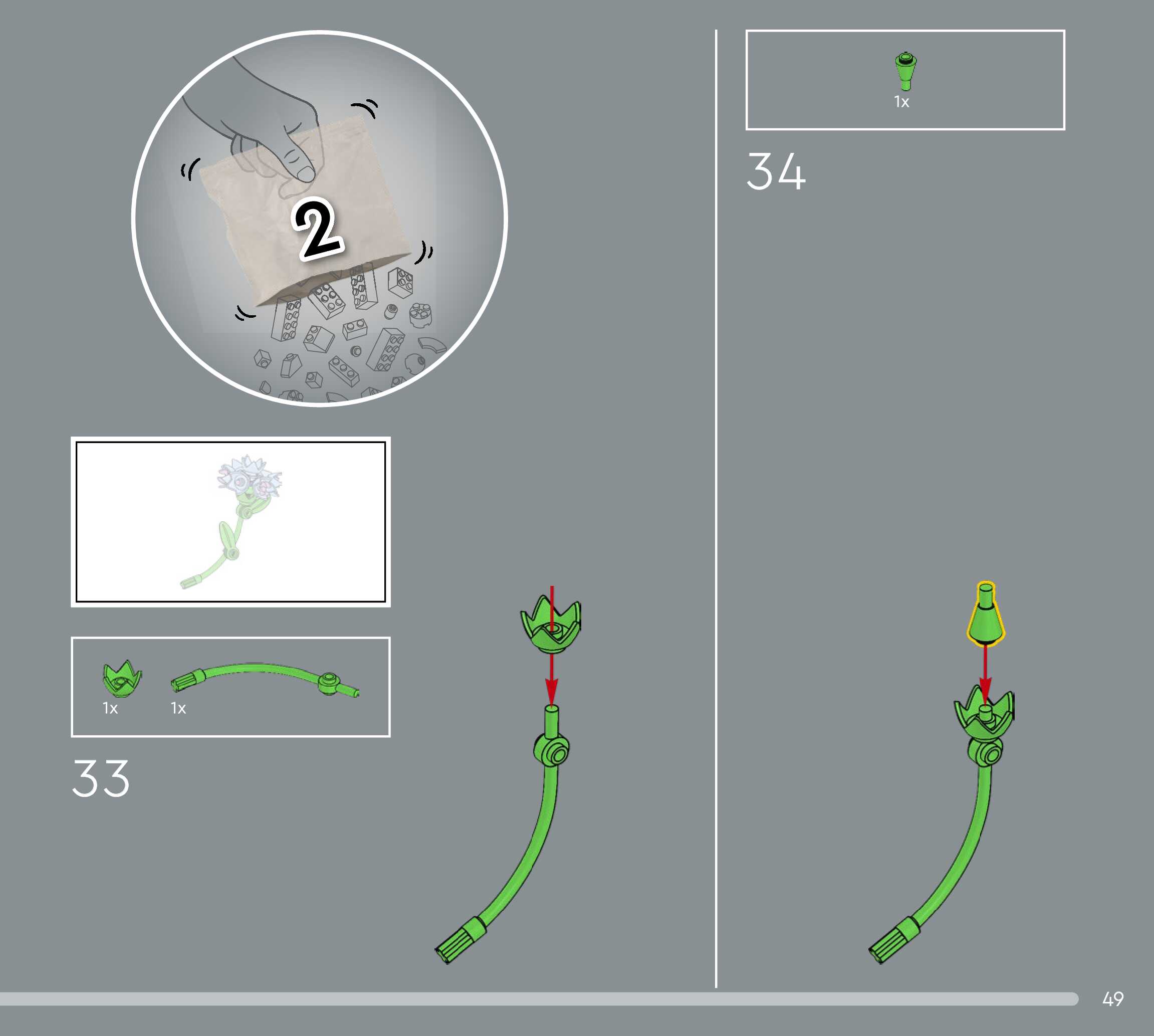 2

1x 1x

33

1x

34

49