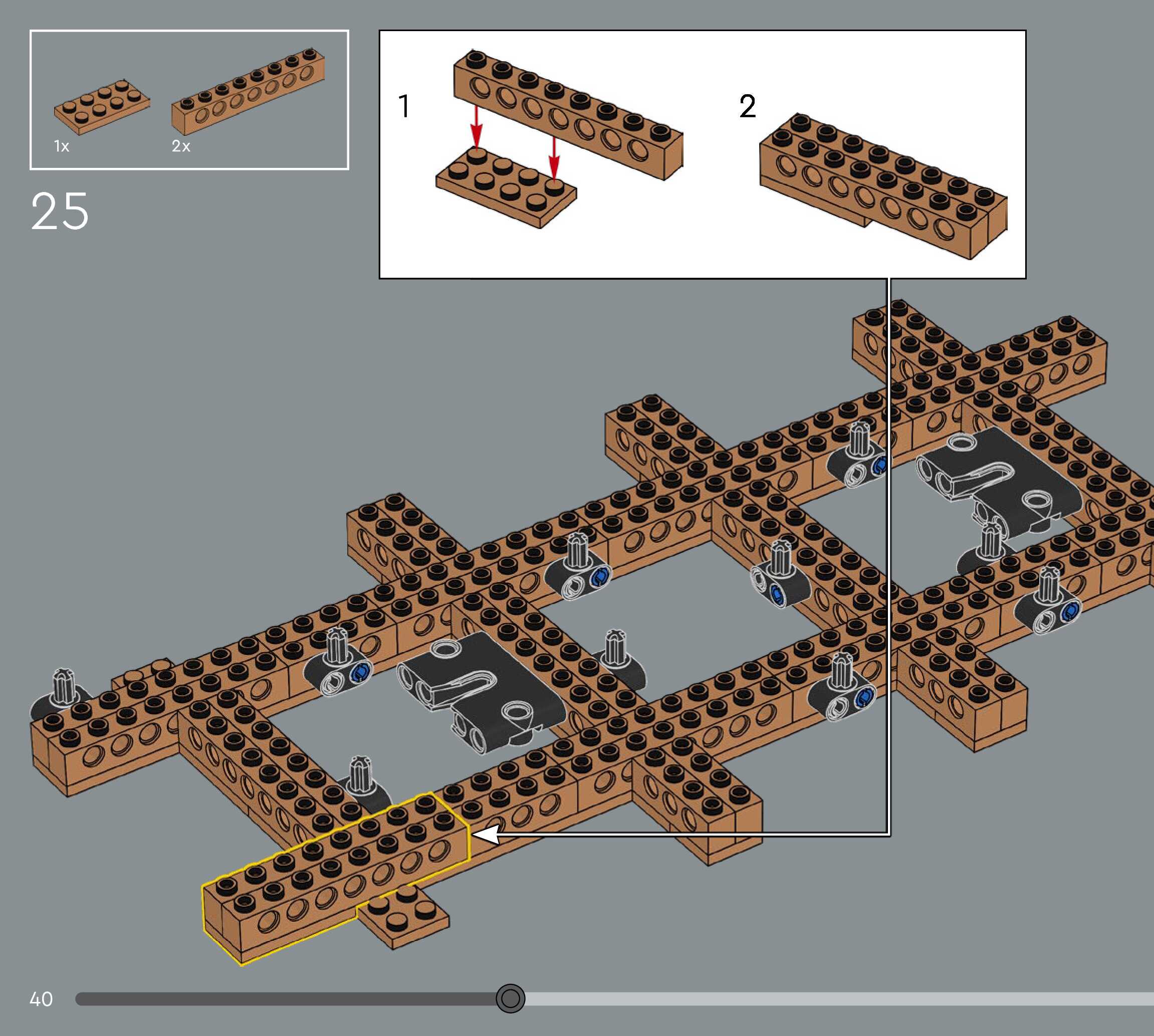 1x
2x

25

1

2

40