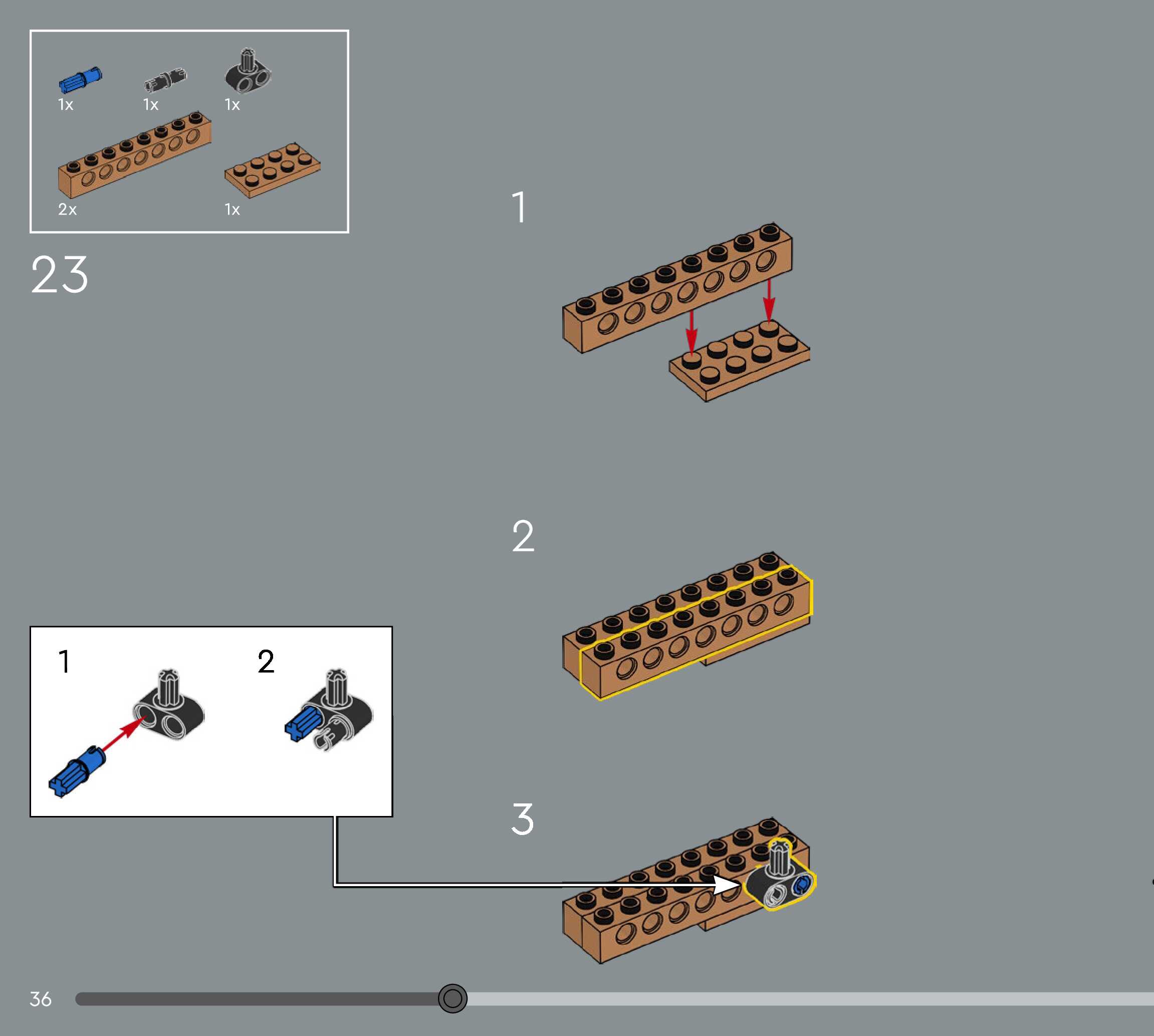 1x
1x
1x
2x
1x

23

1

2

1
2

3

36