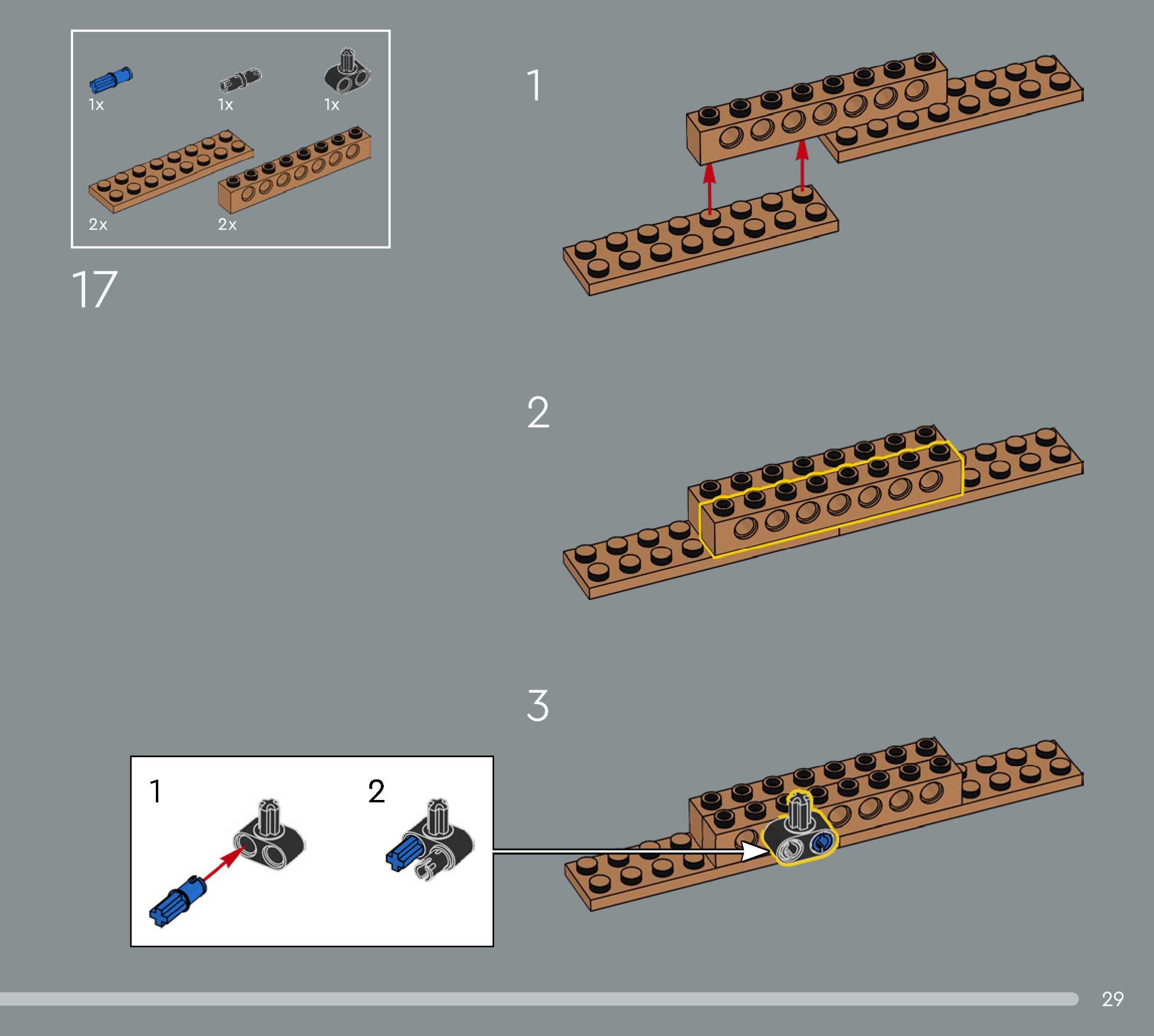 1x
1x
1x
2x
2x

17

1

2

3

1
2

29