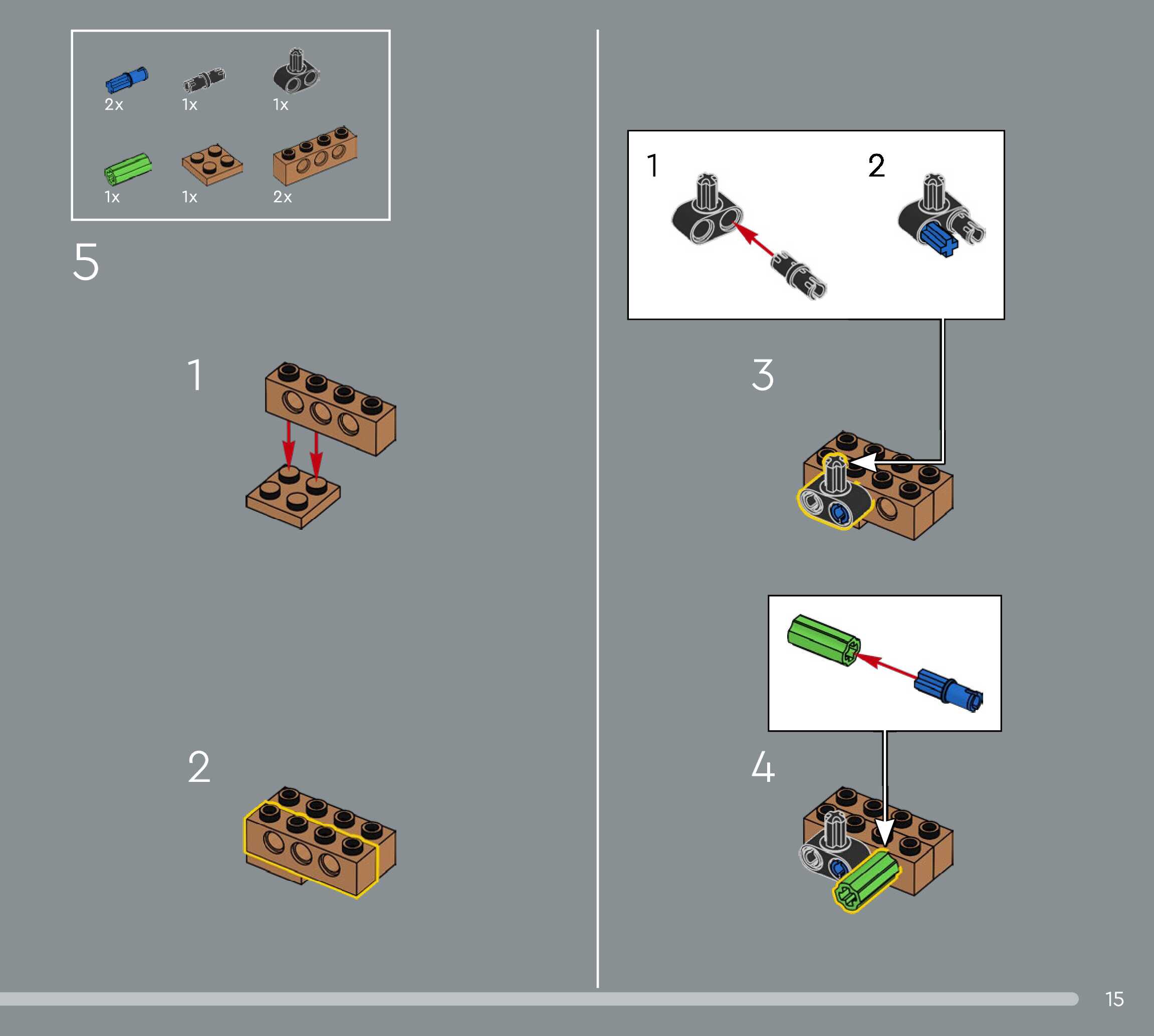 2x 1x 1x

1x 1x 2x

5

1

2

1 2

3

4

15