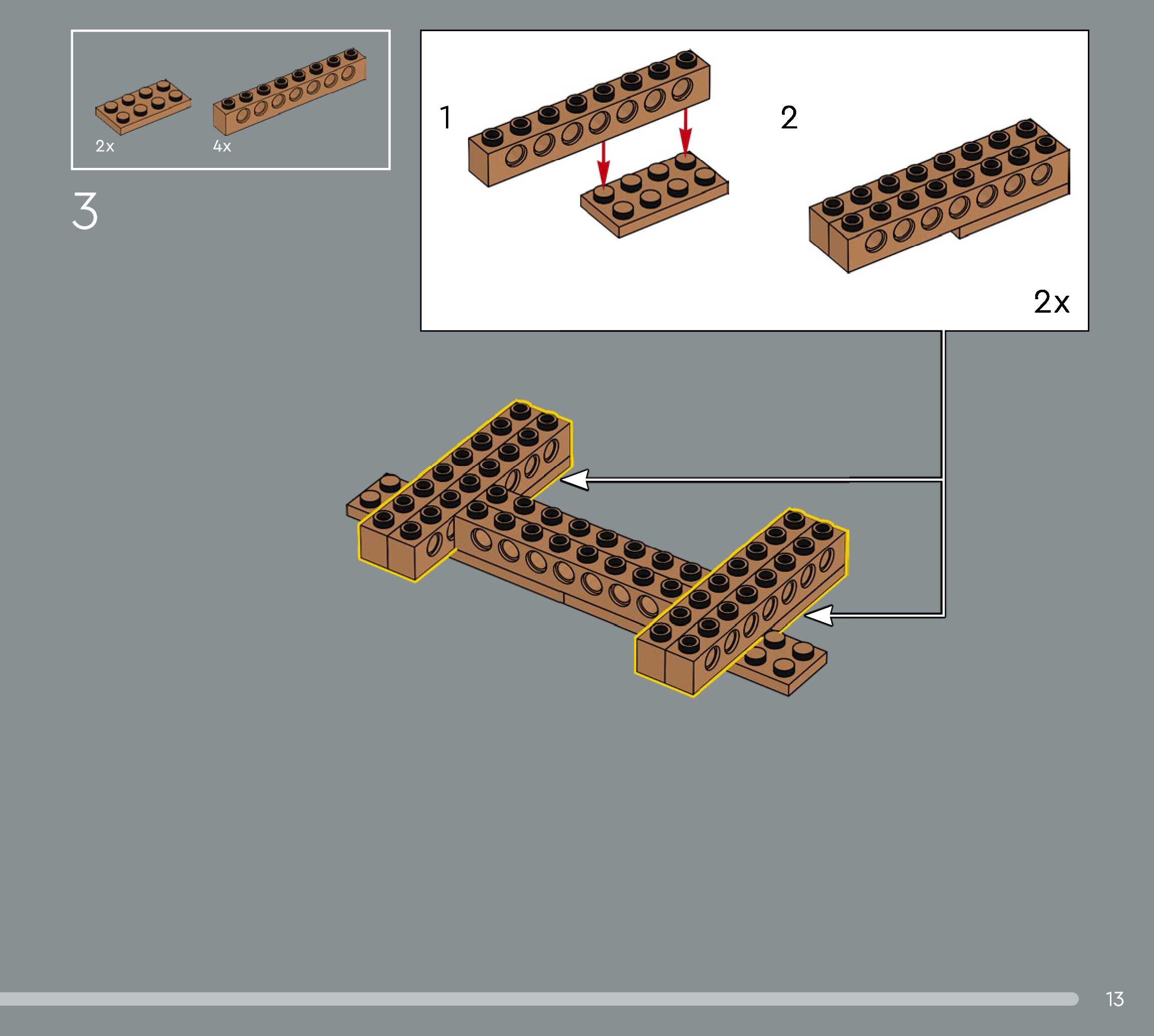 2x
4x

3

1

2

2x

13