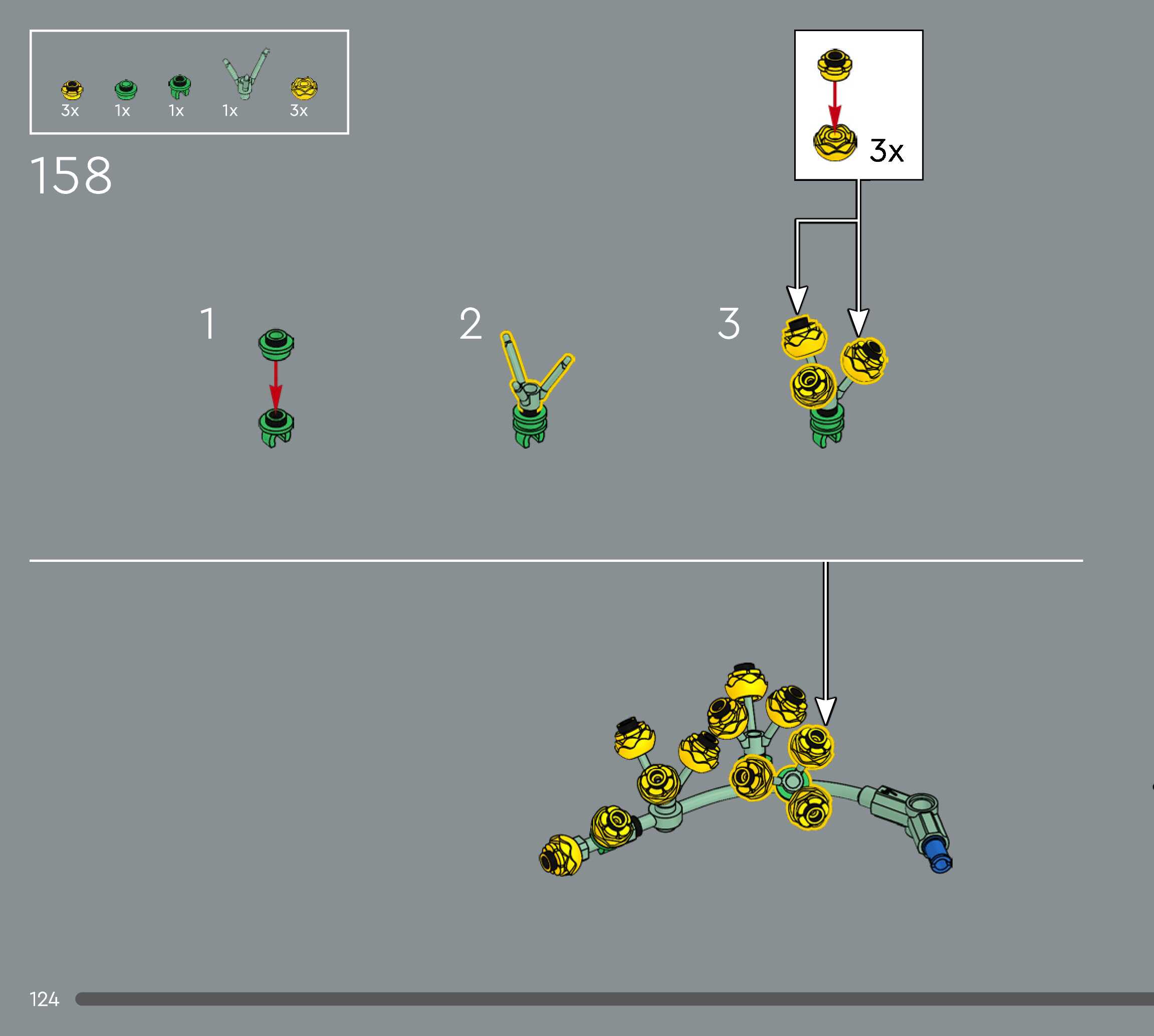 3x 1x 1x 1x 3x

158

3x

1

2

3

124