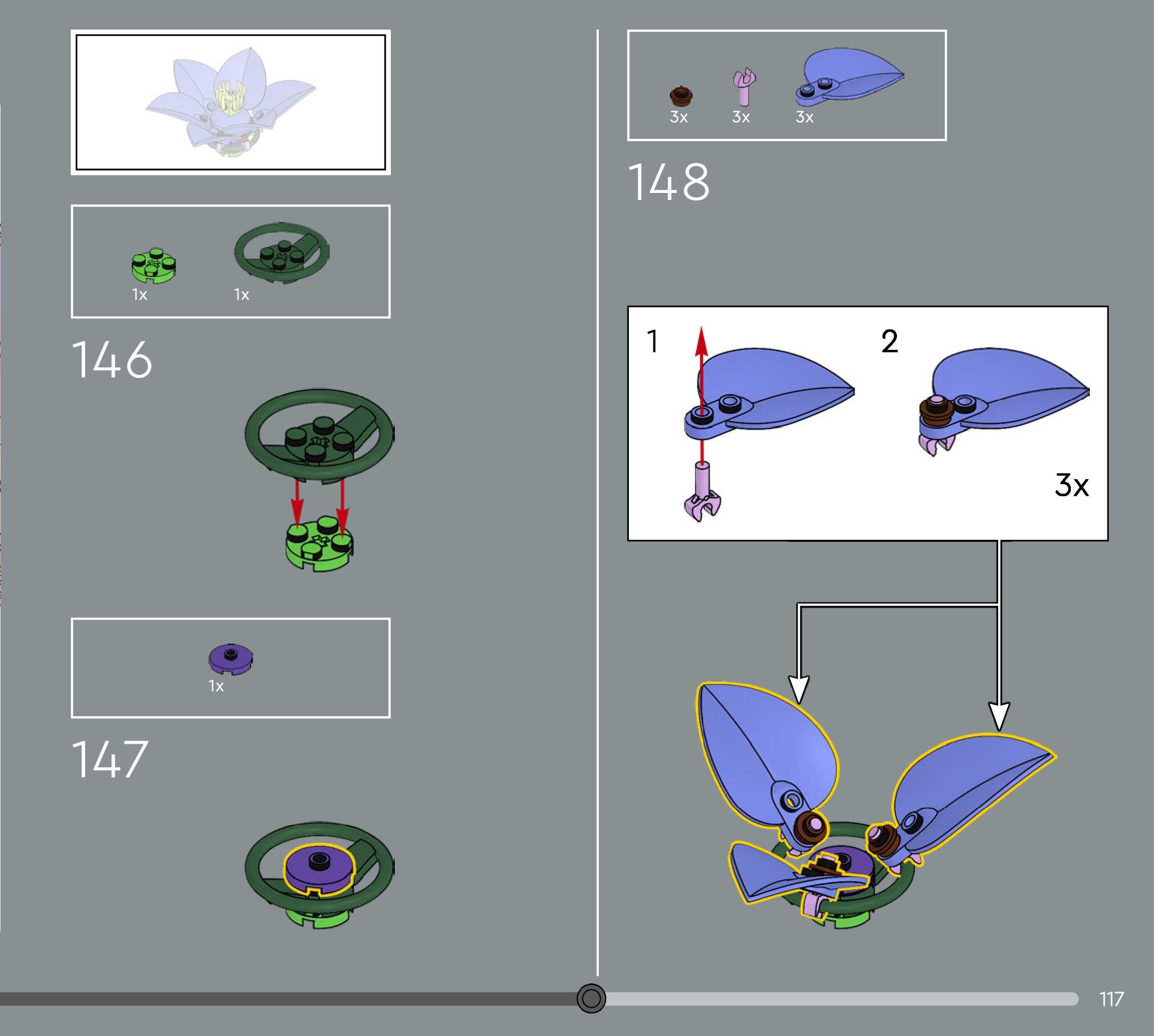 1x 1x

146

1x

147

3x 3x 3x

148

1

2

3x

117