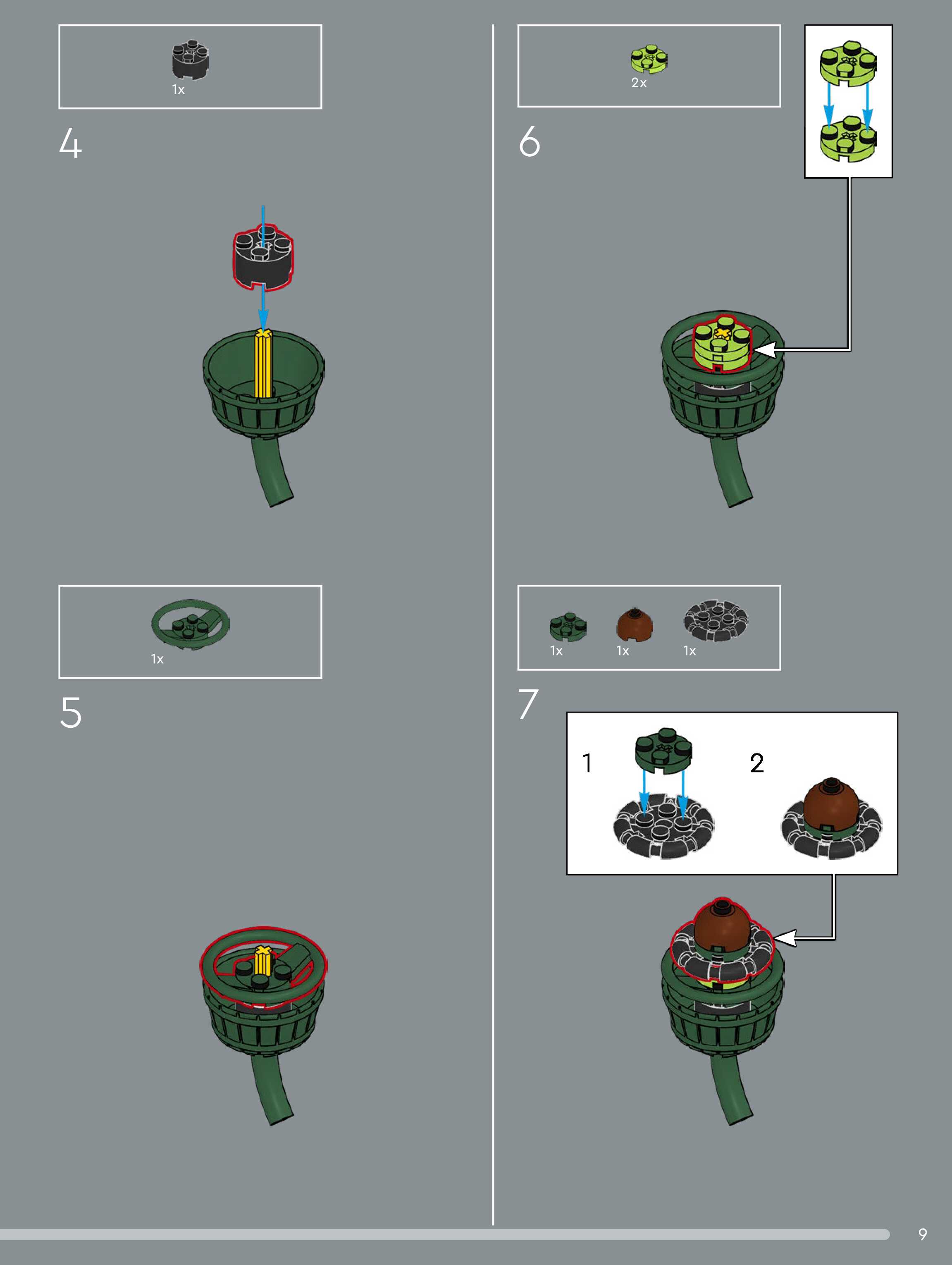 1x

4

1x

5

2x

6

1x 1x 1x

7

1

2

9