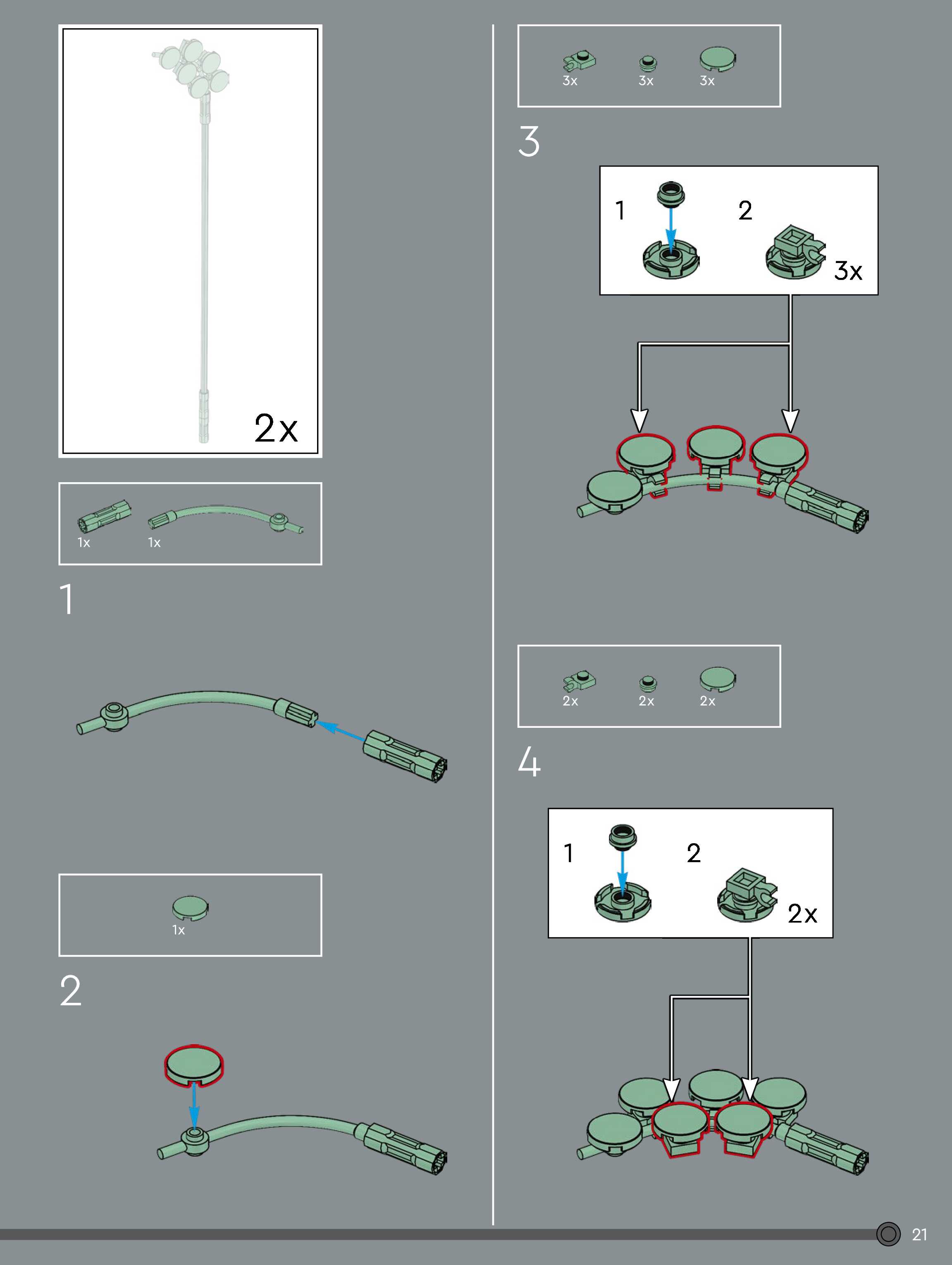 2x

1x 1x

1

1x

2

3x 3x 3x

3

1 2 3x

2x 2x 2x

4

1 2 2x

21