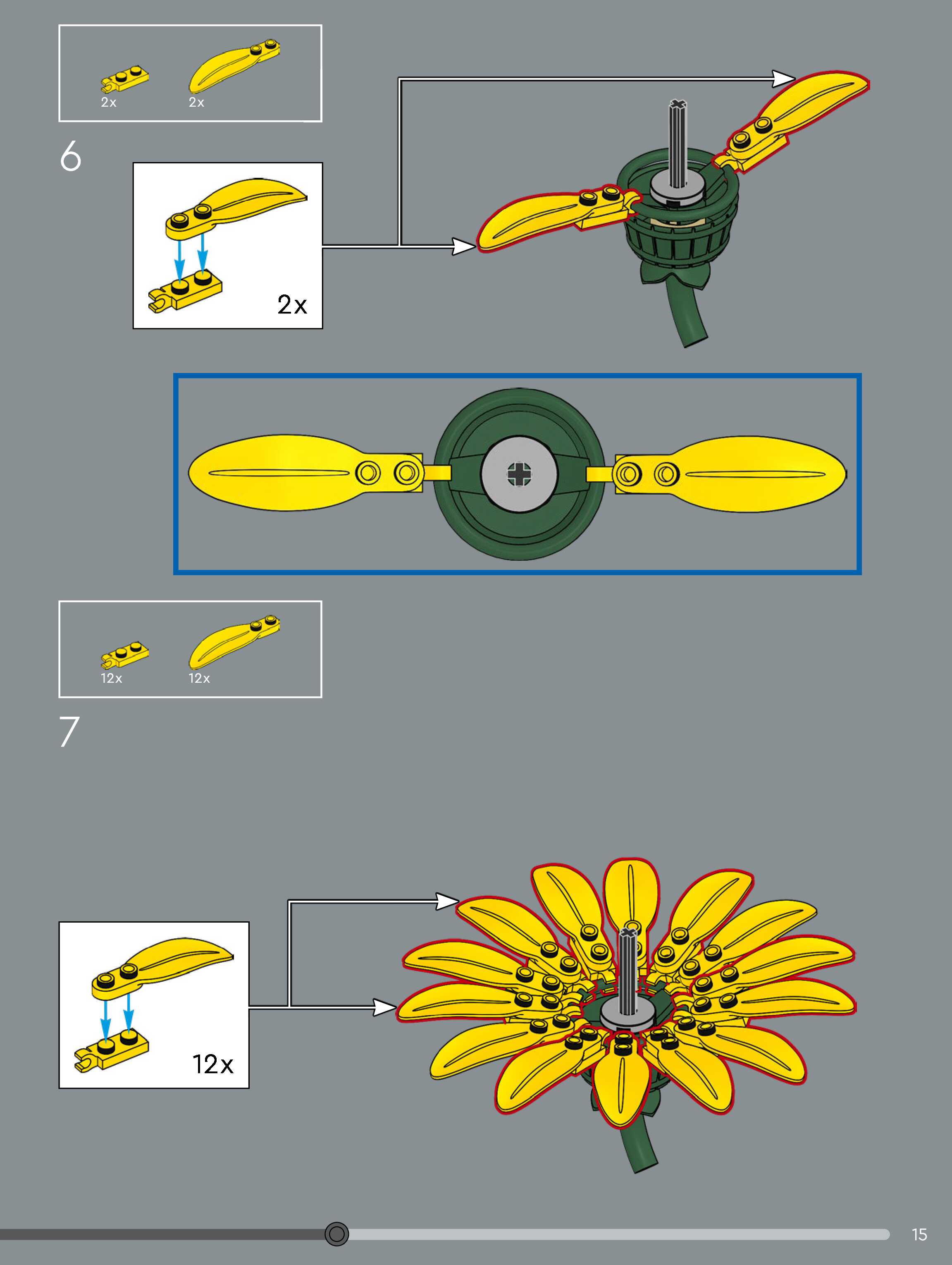 2x
2x

6

2x

12x
12x

7

12x

15