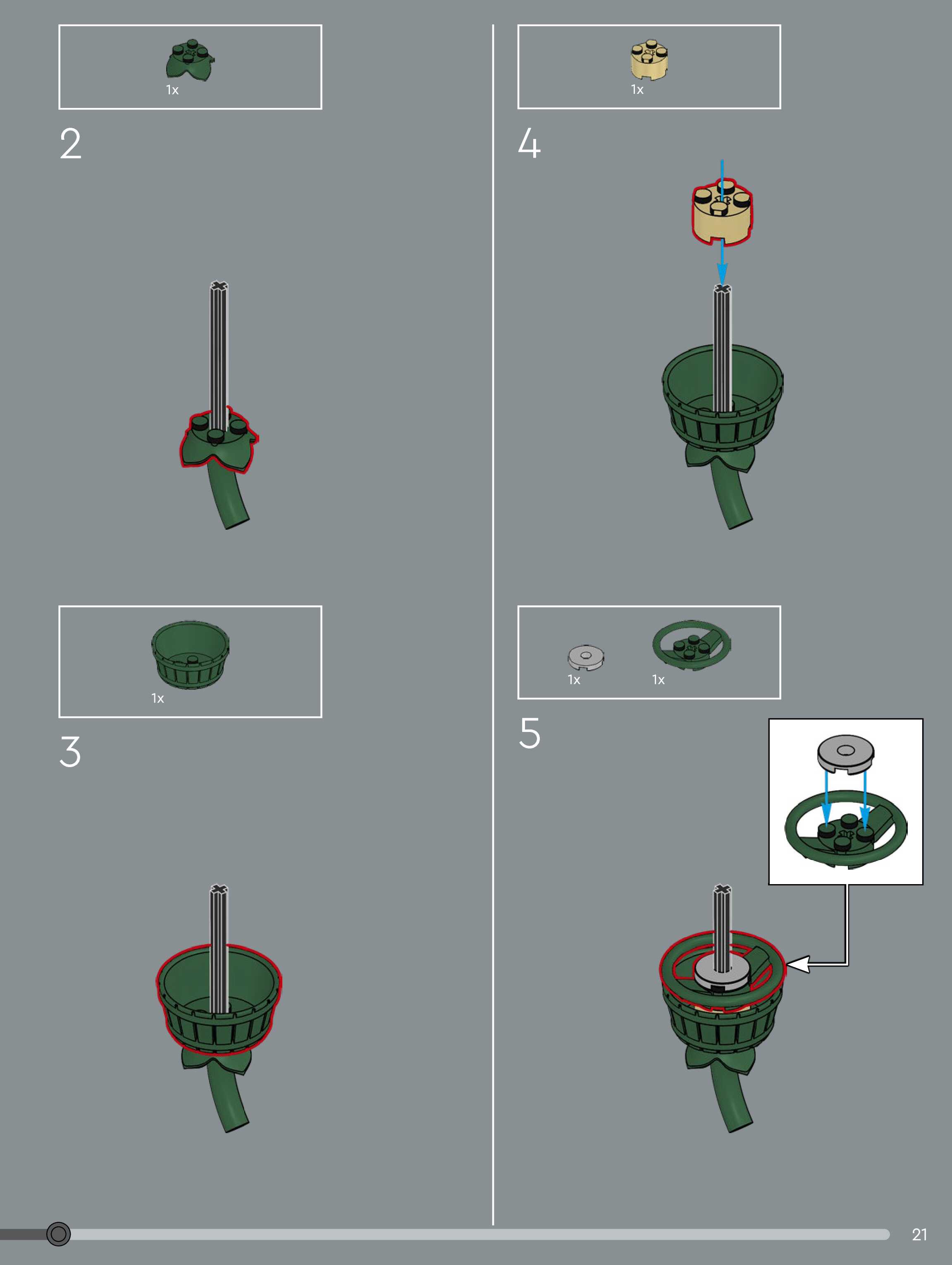 1x

2

1x

3

1x

4

1x

1x

5

21