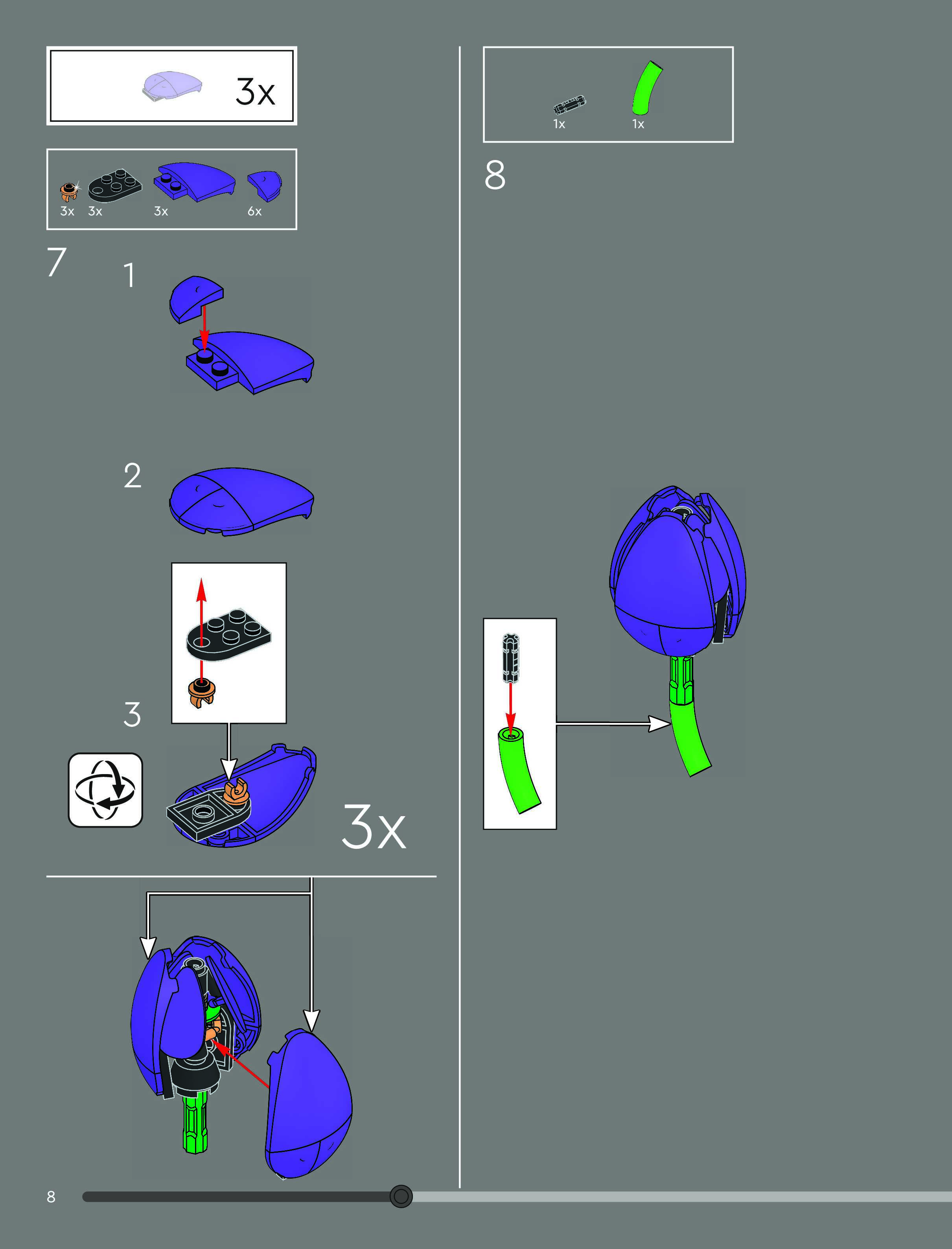 3x

3x 3x 3x 6x

7

1

2

3

3x

1x 1x

8

8