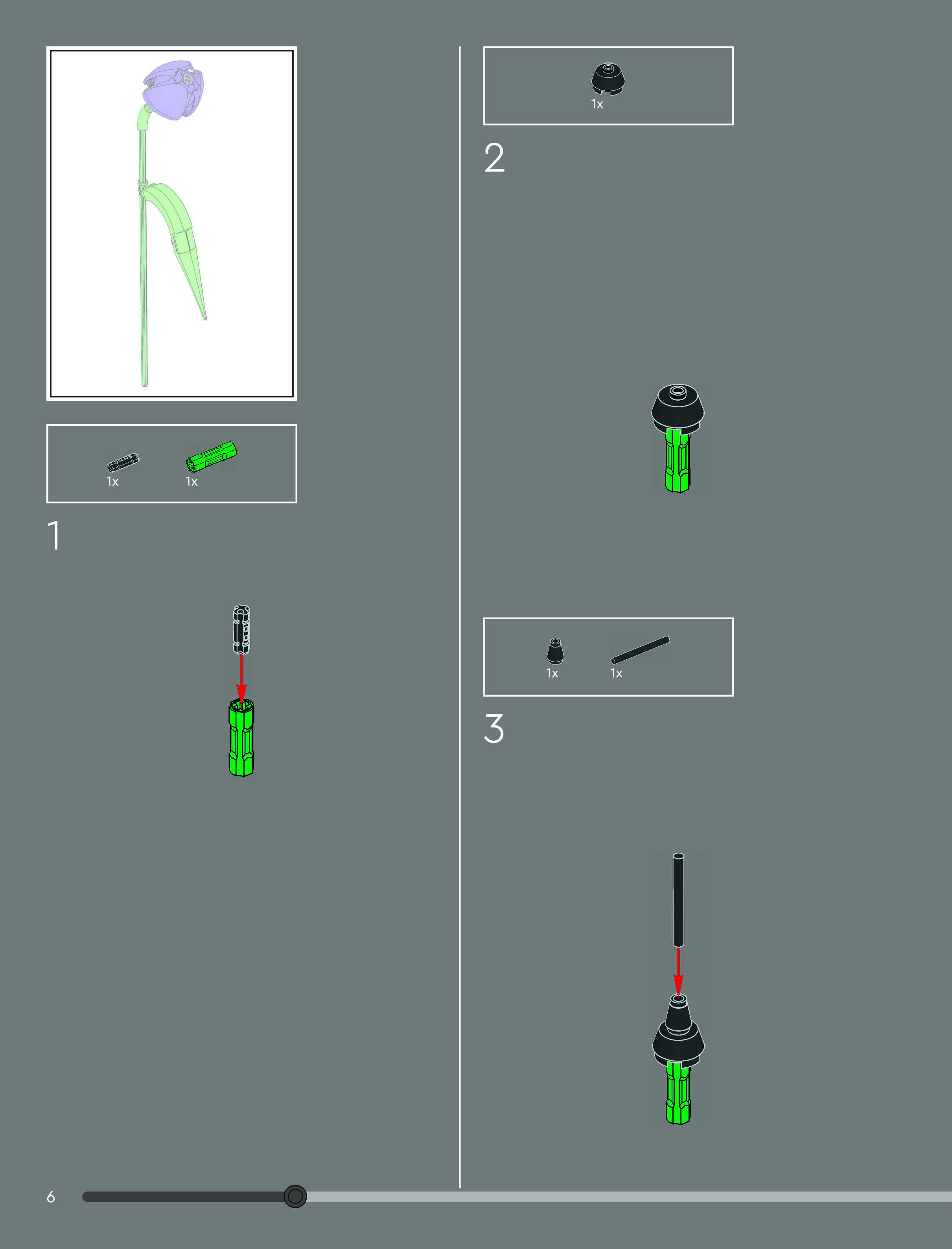 1x 1x

1

1x

2

1x 1x

3

6