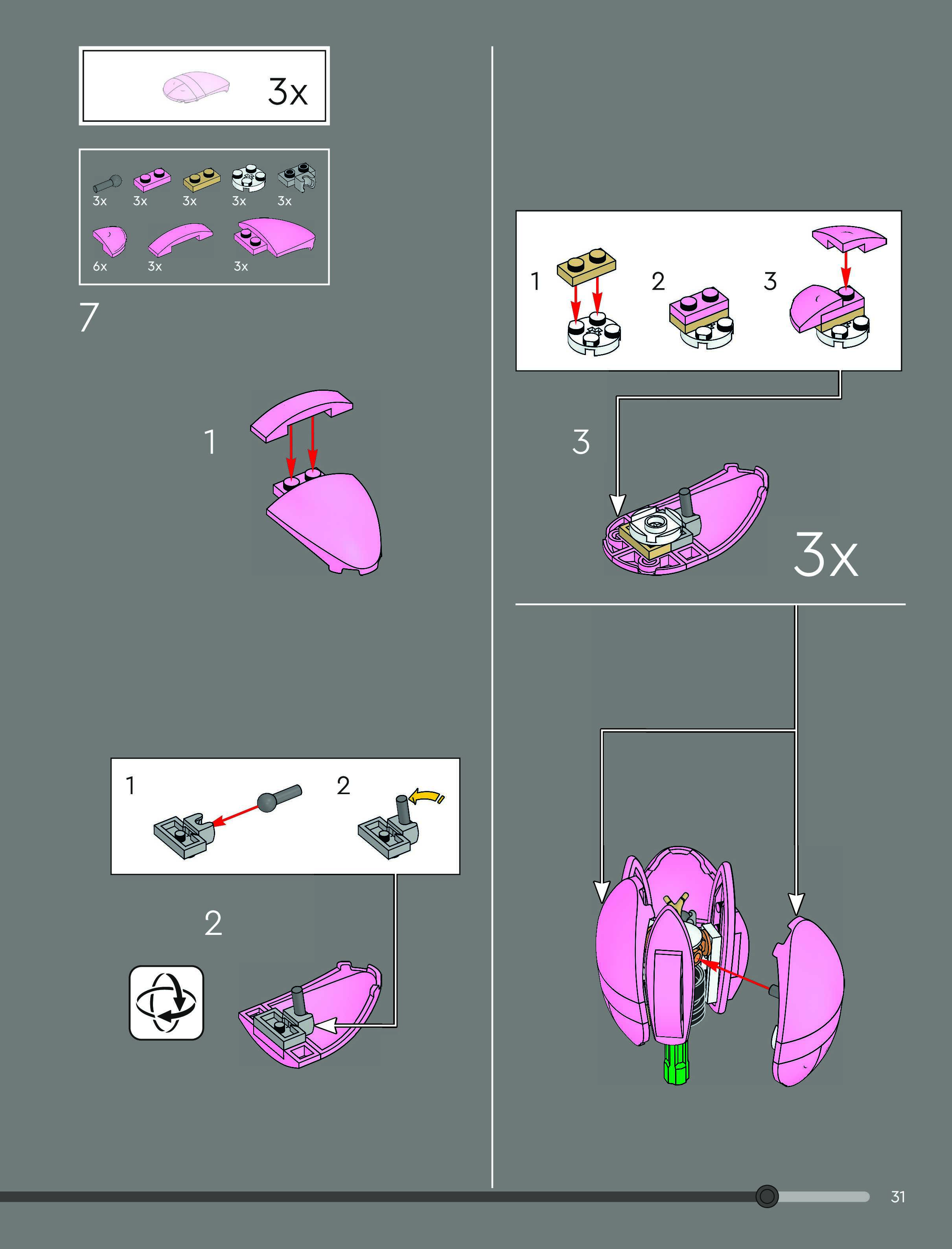 3x

3x 3x 3x 3x 3x

6x 3x 3x

7

1

1 2

2

1 2 3

3

3x

31