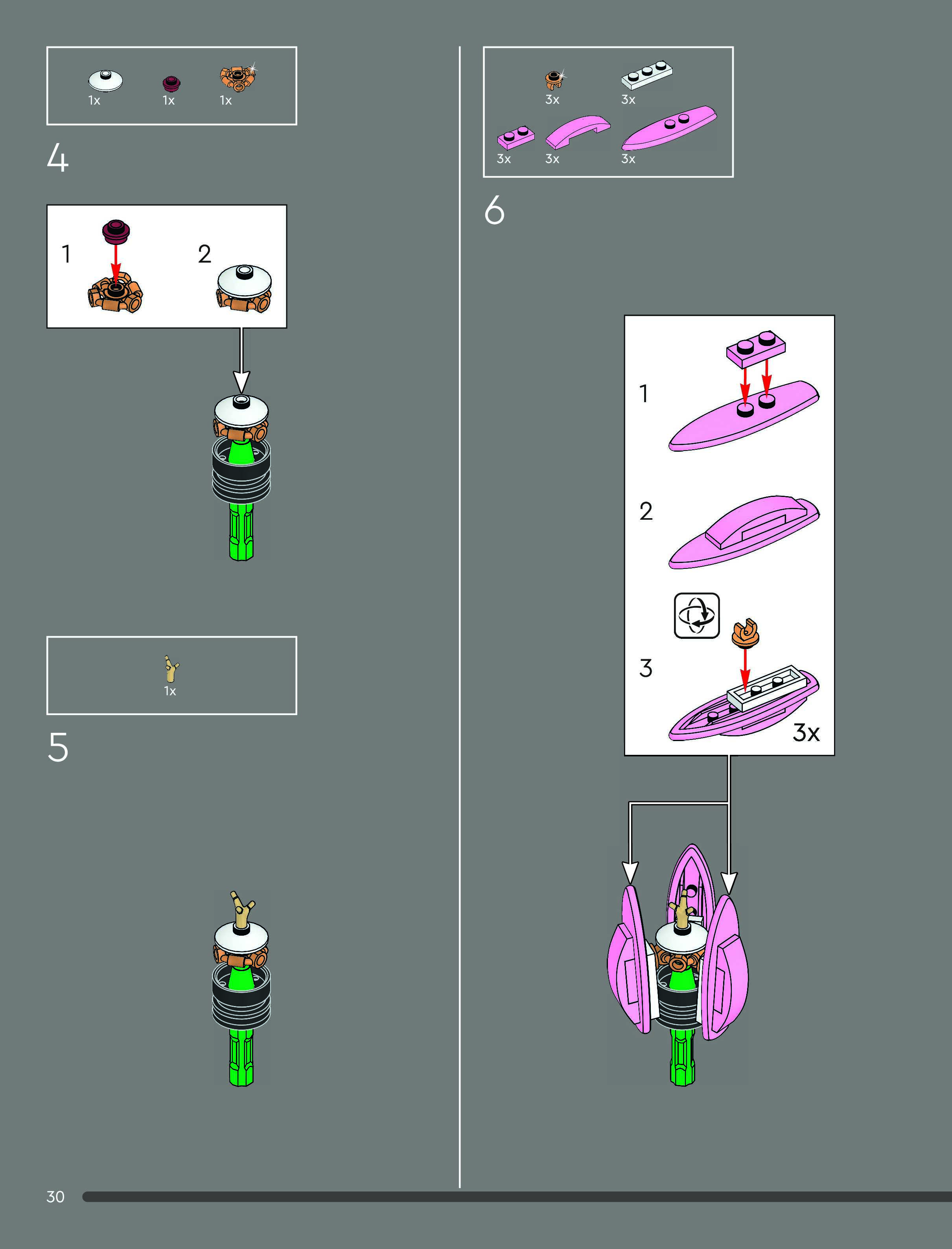 1x 1x 1x

4

1

2

1x

5

3x 3x

3x 3x 3x

6

1

2

3

3x

30