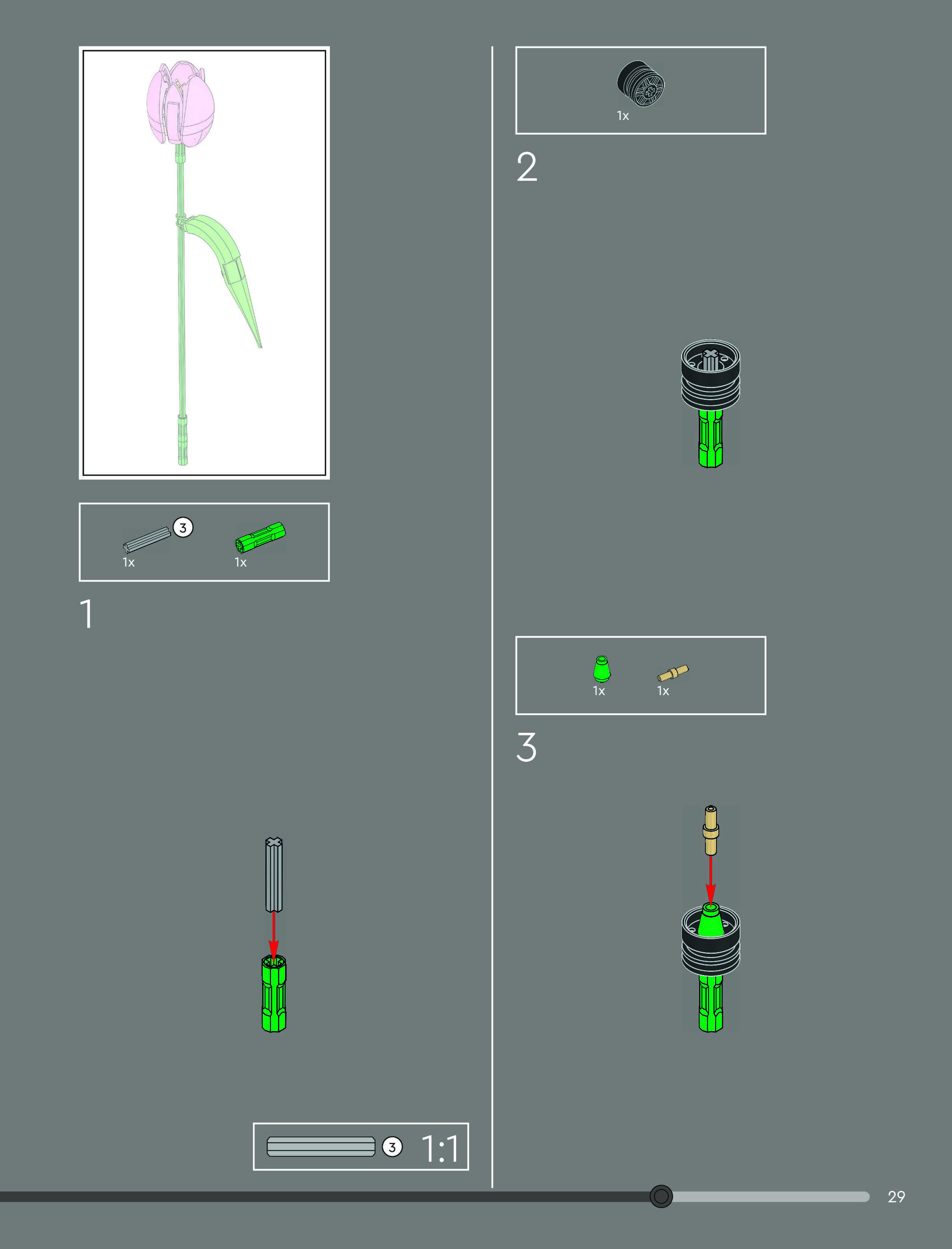 3
1x
1x

1

3 1:1

1x

2

1x
1x

3

29